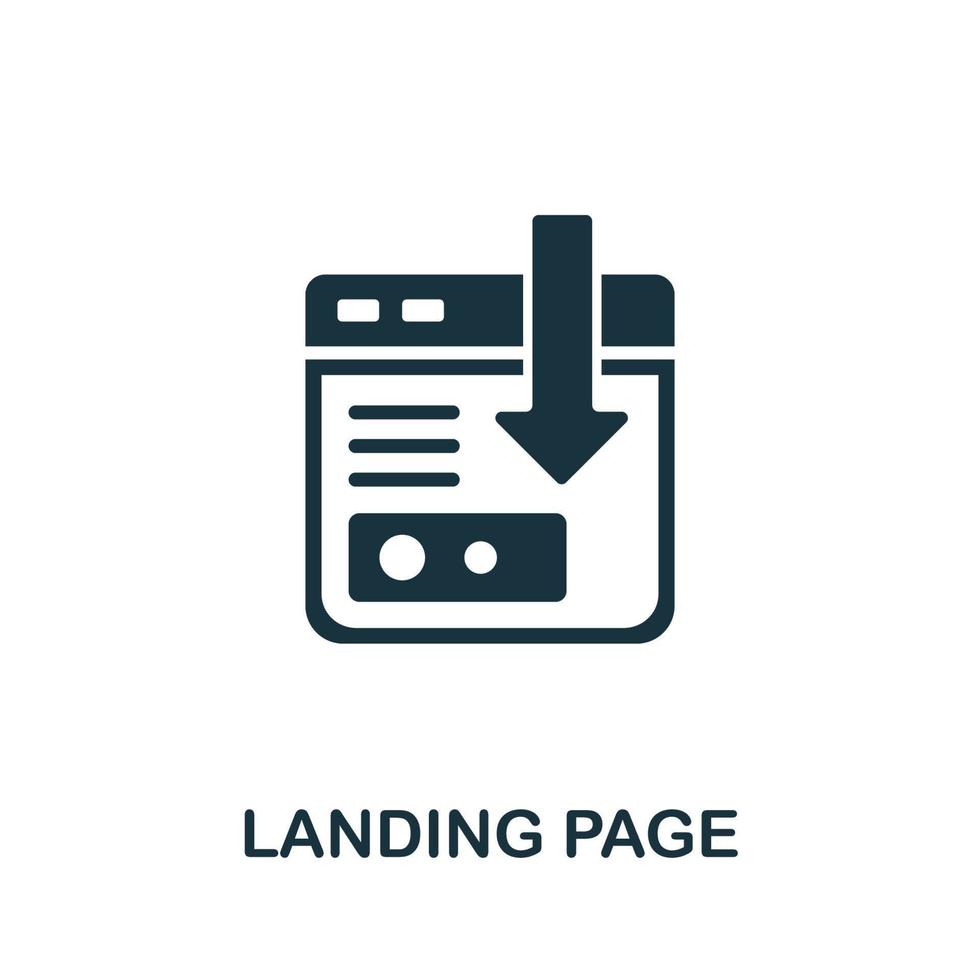 LANDING PAGE