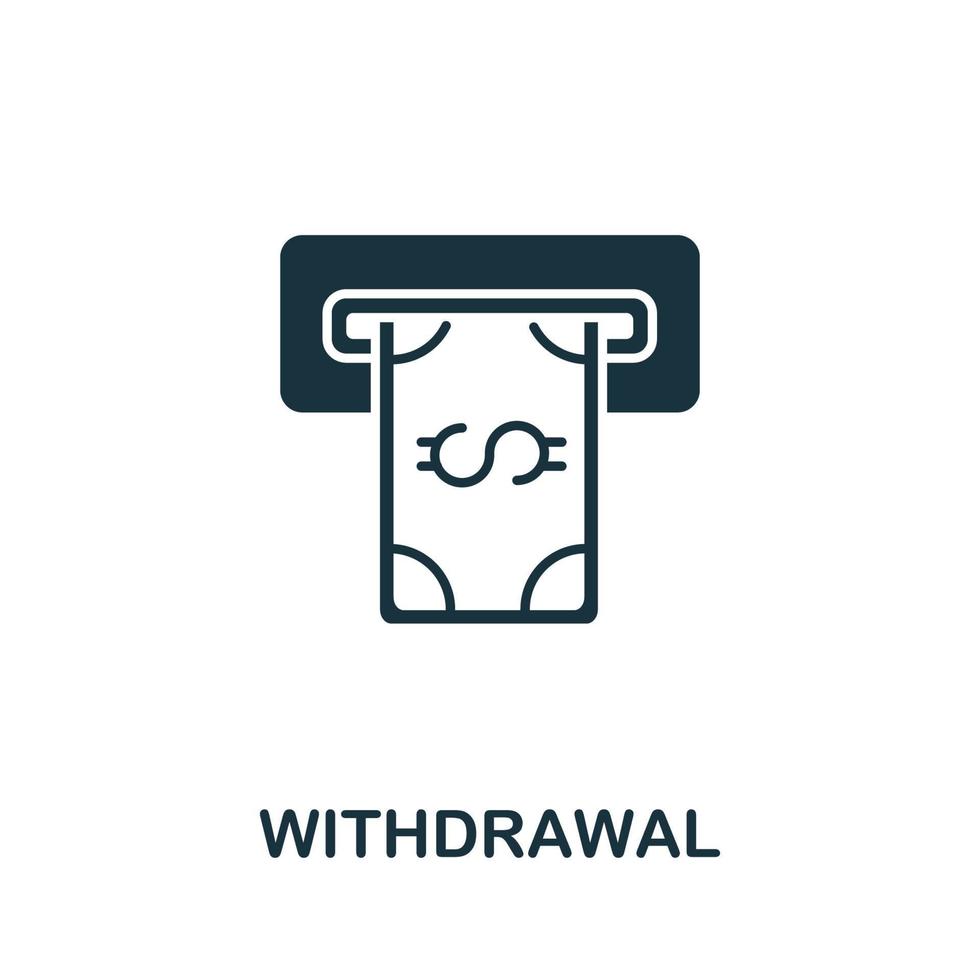 $

WITHDRAWAL