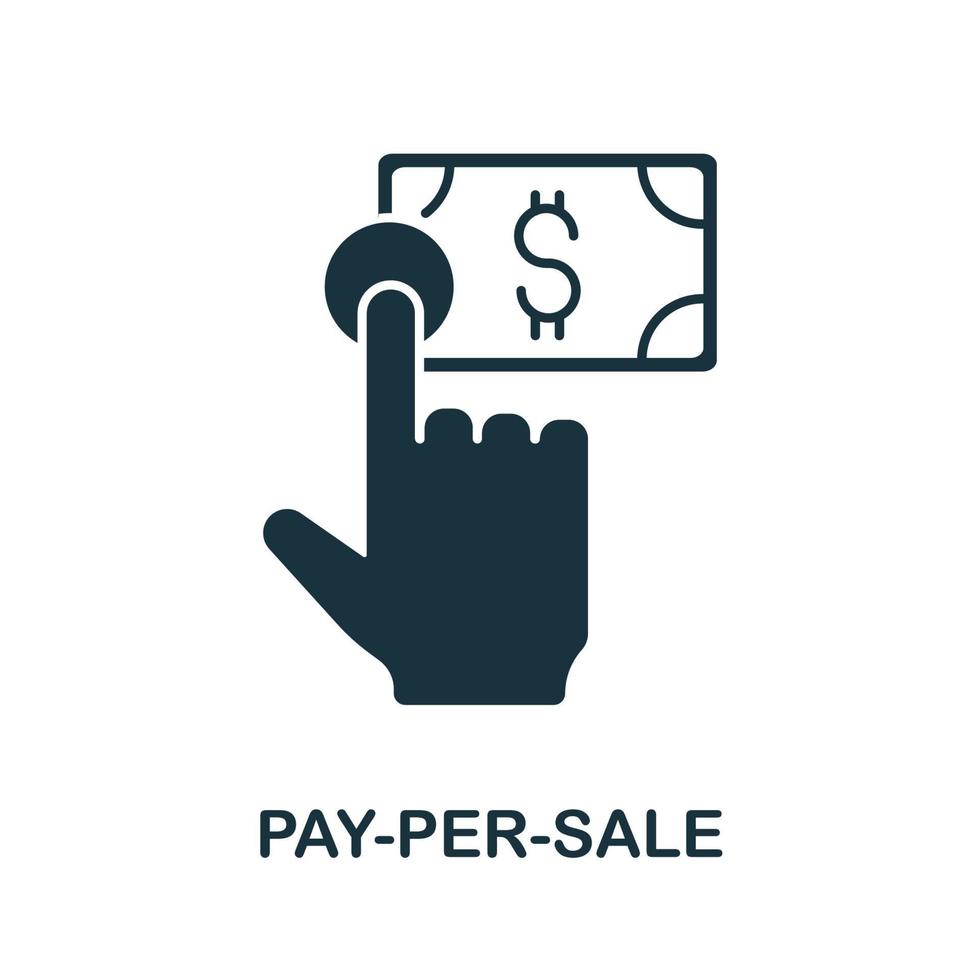 $

PAY-PER-SALE