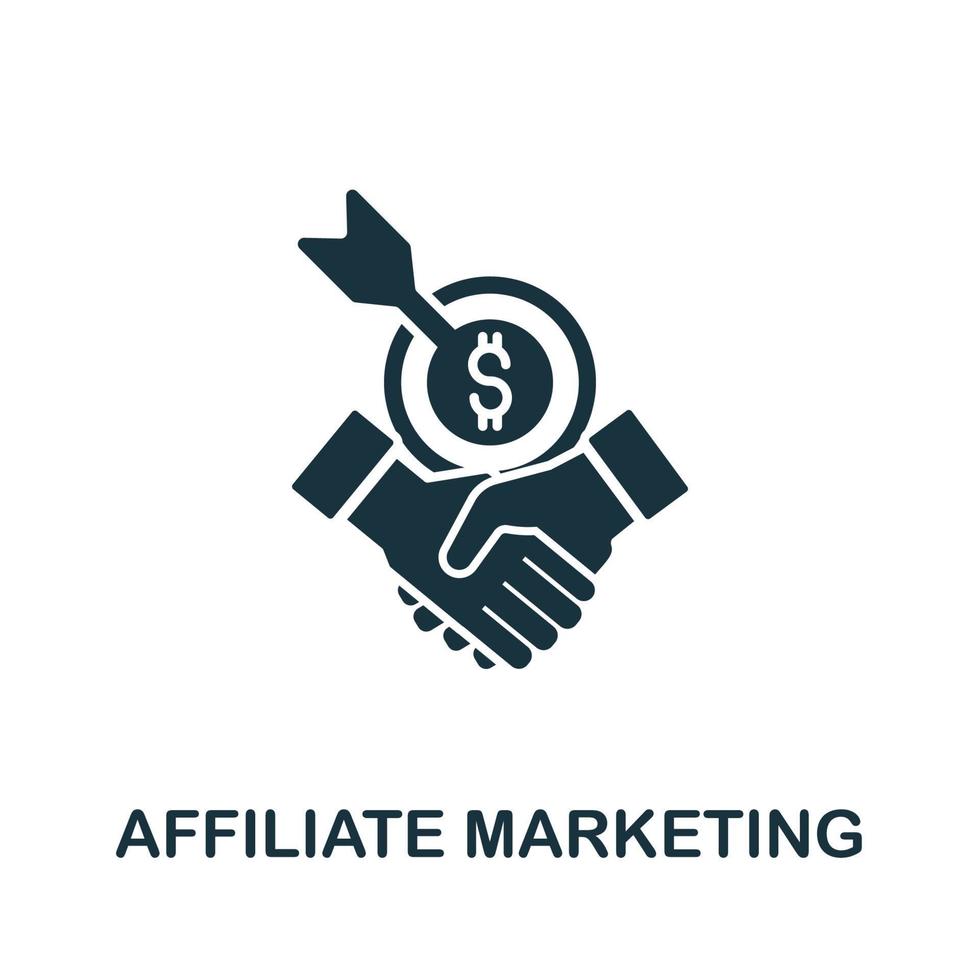 $

AFFILIATE MARKETING