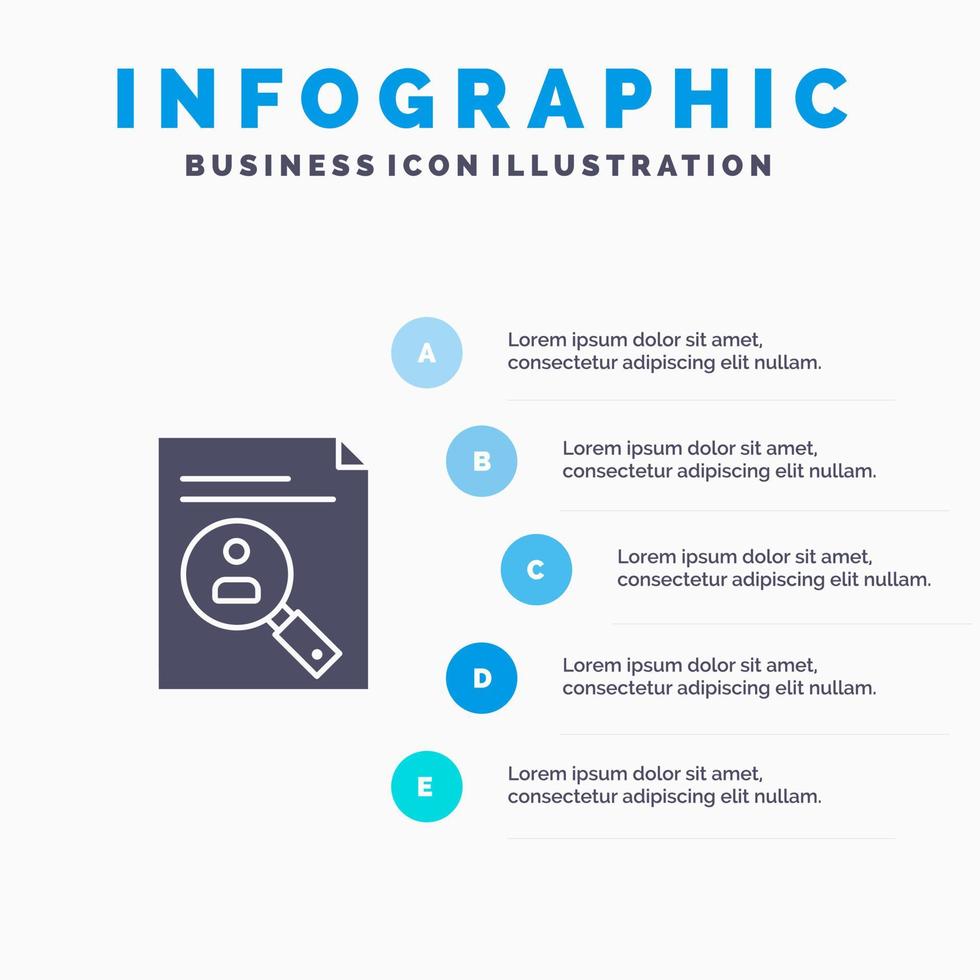 INFOGRAPHIC
BUSINESS ICON ILLUSTRATION

A
Lorem ipsum dolor sit amet, consectetur adipiscing elit nullam.

B
Lorem ipsum dolor sit amet, consectetur adipiscing elit nullam.

C
Lorem ipsum dolor sit amet, consectetur adipiscing elit nullam.

D
Lorem ipsum dolor sit amet, consectetur adipiscing elit nullam.

E
Lorem ipsum dolor sit amet, consectetur adipiscing elit nullam.