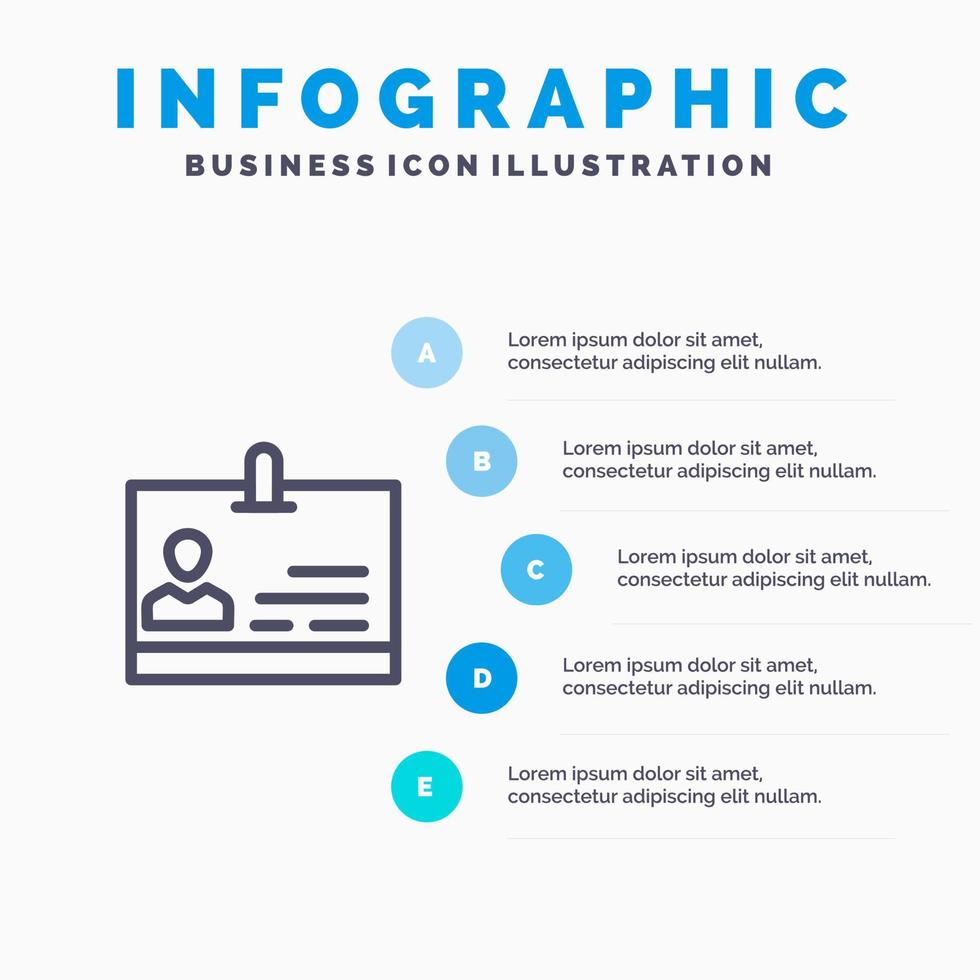 INFOGRAPHIC
BUSINESS ICON ILLUSTRATION

A
Lorem ipsum dolor sit amet, consectetur adipiscing elit nullam.

B
Lorem ipsum dolor sit amet, consectetur adipiscing elit nullam.

C
Lorem ipsum dolor sit amet, consectetur adipiscing elit nullam.

D
Lorem ipsum dolor sit amet, consectetur adipiscing elit nullam.

E
Lorem ipsum dolor sit amet, consectetur adipiscing elit nullam.