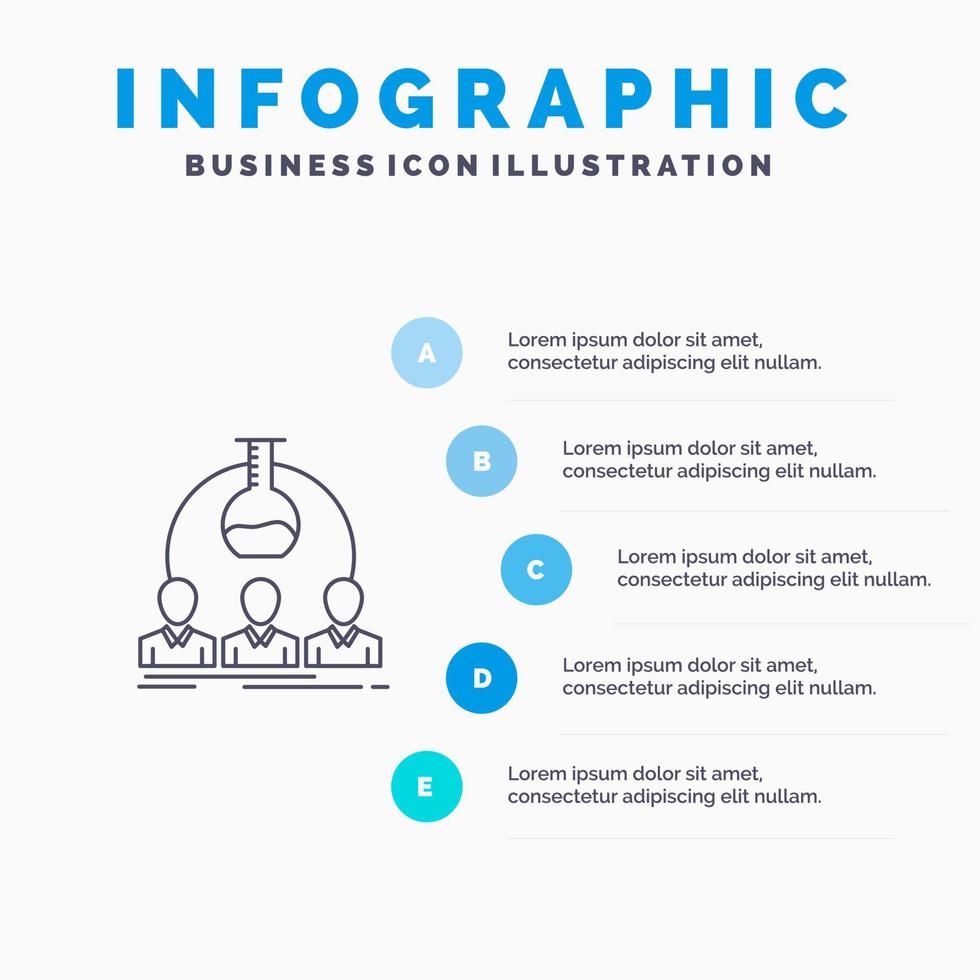 INFOGRAPHIC
BUSINESS ICON ILLUSTRATION

A
Lorem ipsum dolor sit amet, consectetur adipiscing elit nullam.

B
Lorem ipsum dolor sit amet, consectetur adipiscing elit nullam.

C
Lorem ipsum dolor sit amet, consectetur adipiscing elit nullam.

D
Lorem ipsum dolor sit amet, consectetur adipiscing elit nullam.

E
Lorem ipsum dolor sit amet, consectetur adipiscing elit nullam.