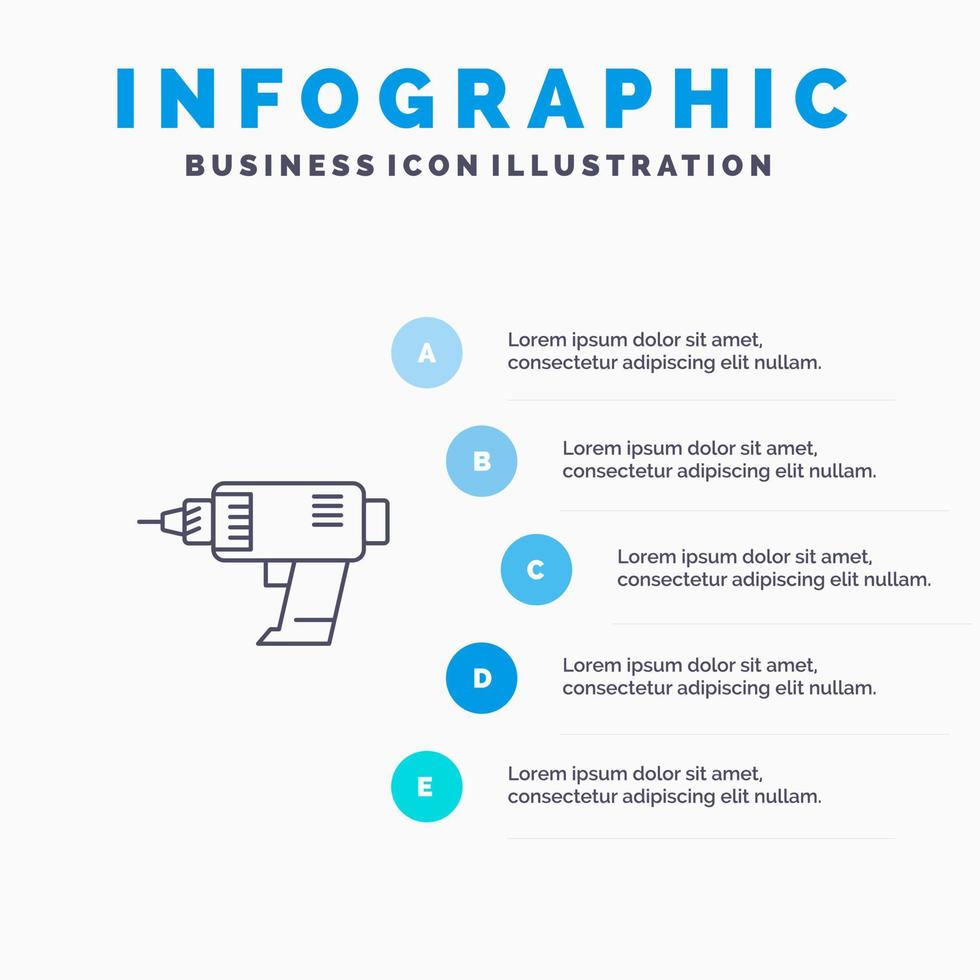 INFOGRAPHIC
BUSINESS ICON ILLUSTRATION

A
Lorem ipsum dolor sit amet, consectetur adipiscing elit nullam.

B
Lorem ipsum dolor sit amet, consectetur adipiscing elit nullam.

C
Lorem ipsum dolor sit amet, consectetur adipiscing elit nullam.

D
Lorem ipsum dolor sit amet, consectetur adipiscing elit nullam.

E
Lorem ipsum dolor sit amet, consectetur adipiscing elit nullam.