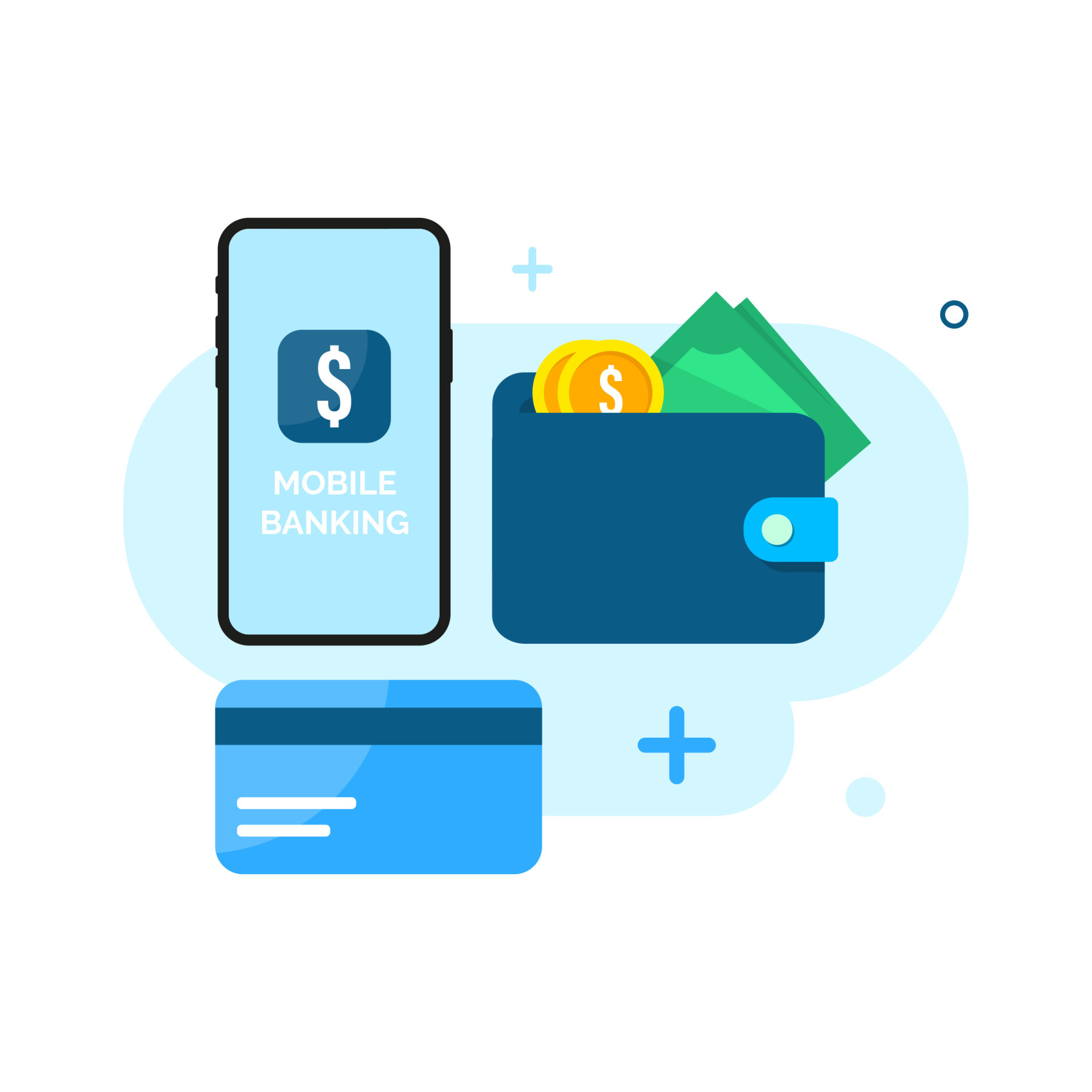 $

MOBILE BANKING

$