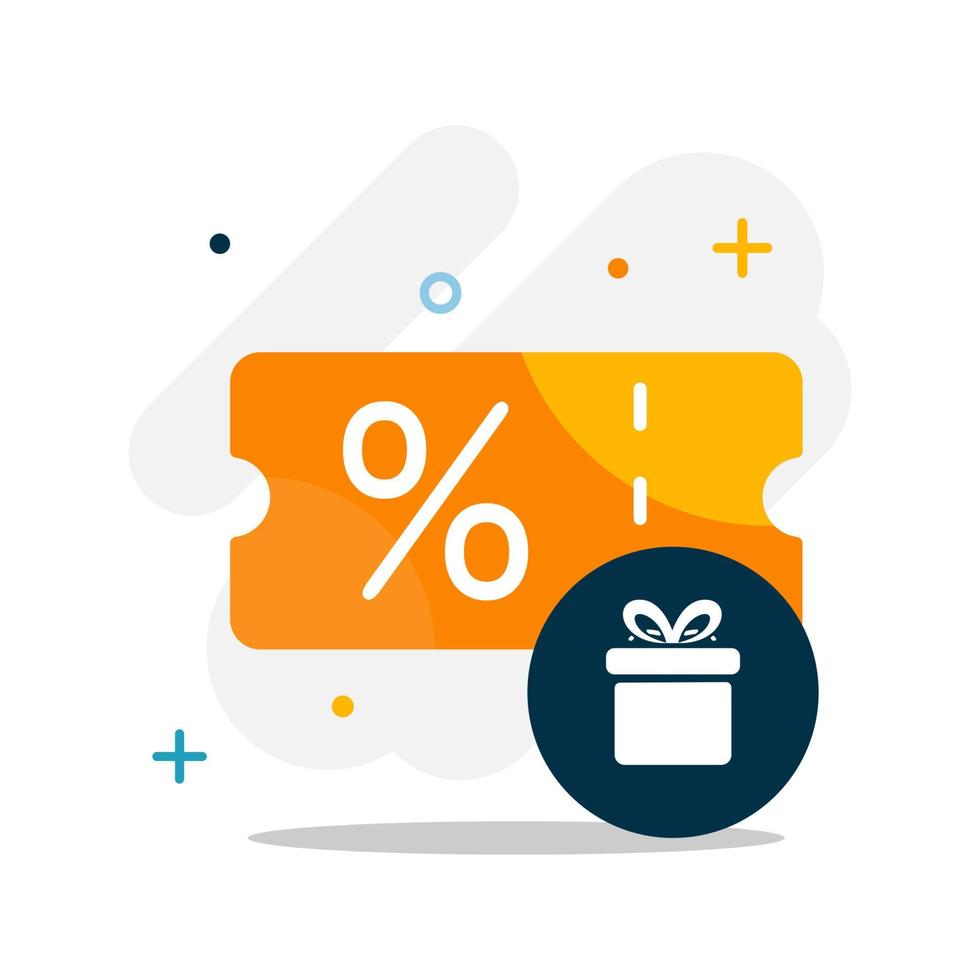 %