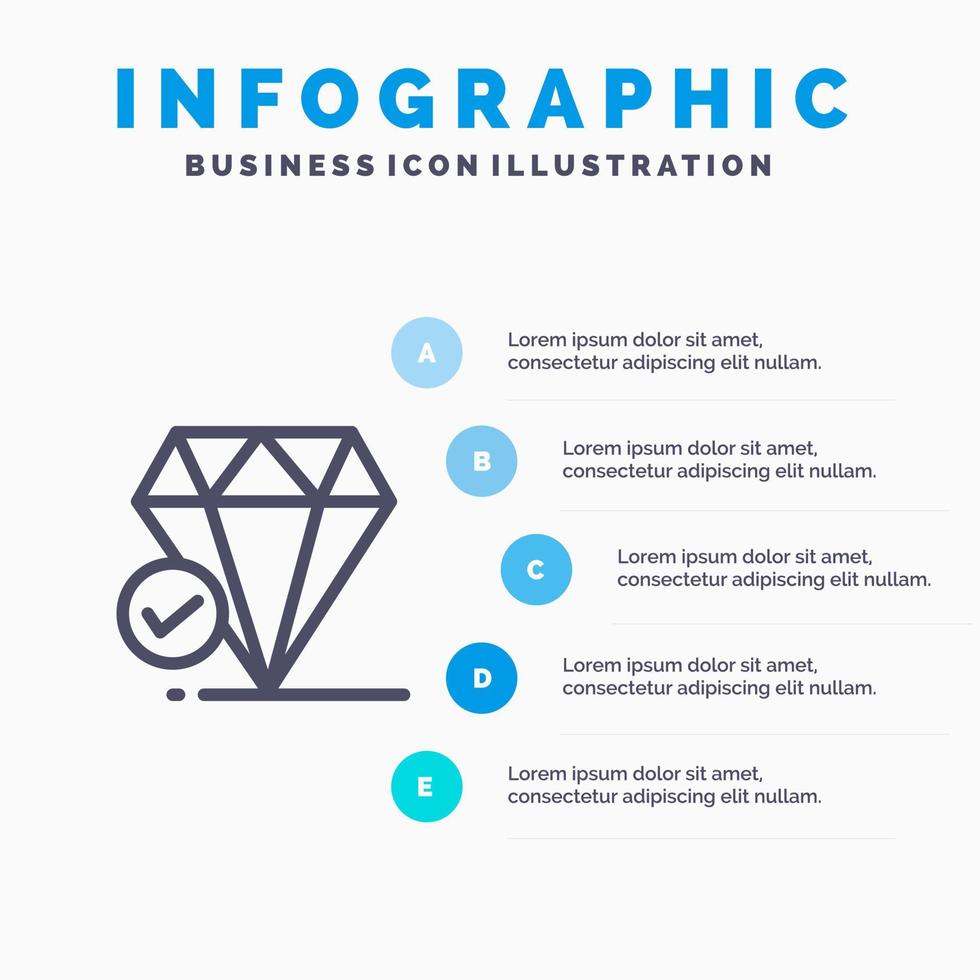 INFOGRAPHIC
BUSINESS ICON ILLUSTRATION

A
Lorem ipsum dolor sit amet, consectetur adipiscing elit nullam.

B
Lorem ipsum dolor sit amet, consectetur adipiscing elit nullam.

C
Lorem ipsum dolor sit amet, consectetur adipiscing elit nullam.

D
Lorem ipsum dolor sit amet, consectetur adipiscing elit nullam.

E
Lorem ipsum dolor sit amet, consectetur adipiscing elit nullam.