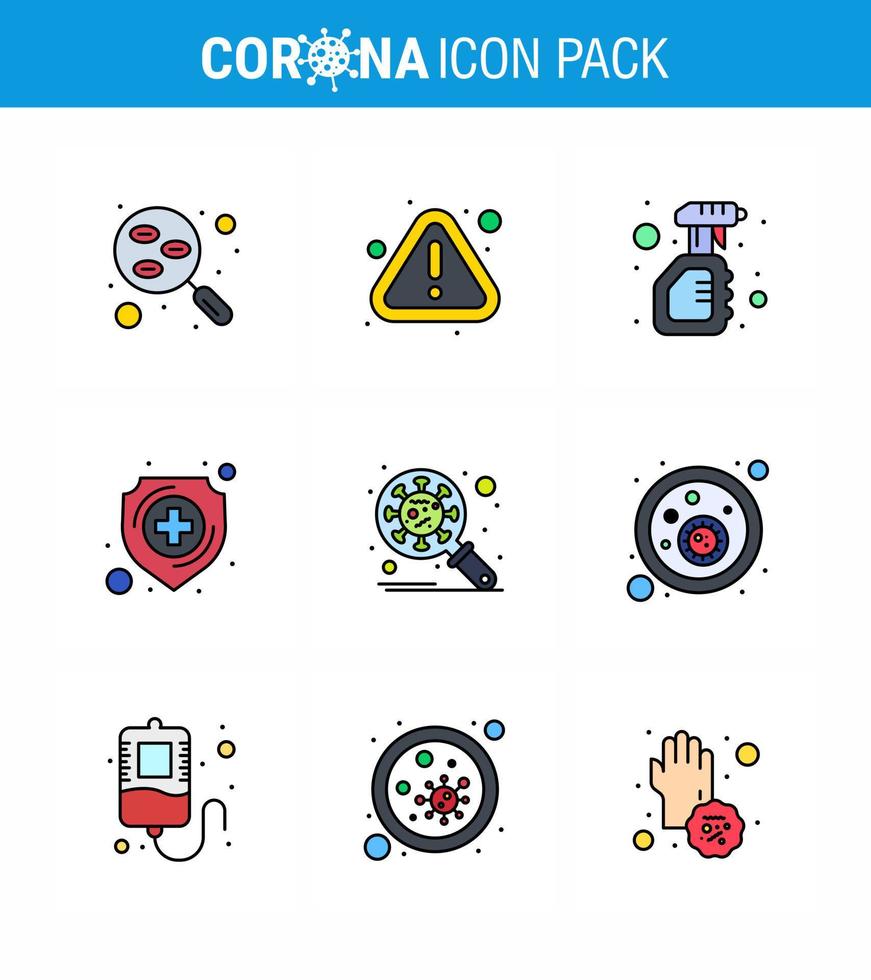 CORONA ICON PACK