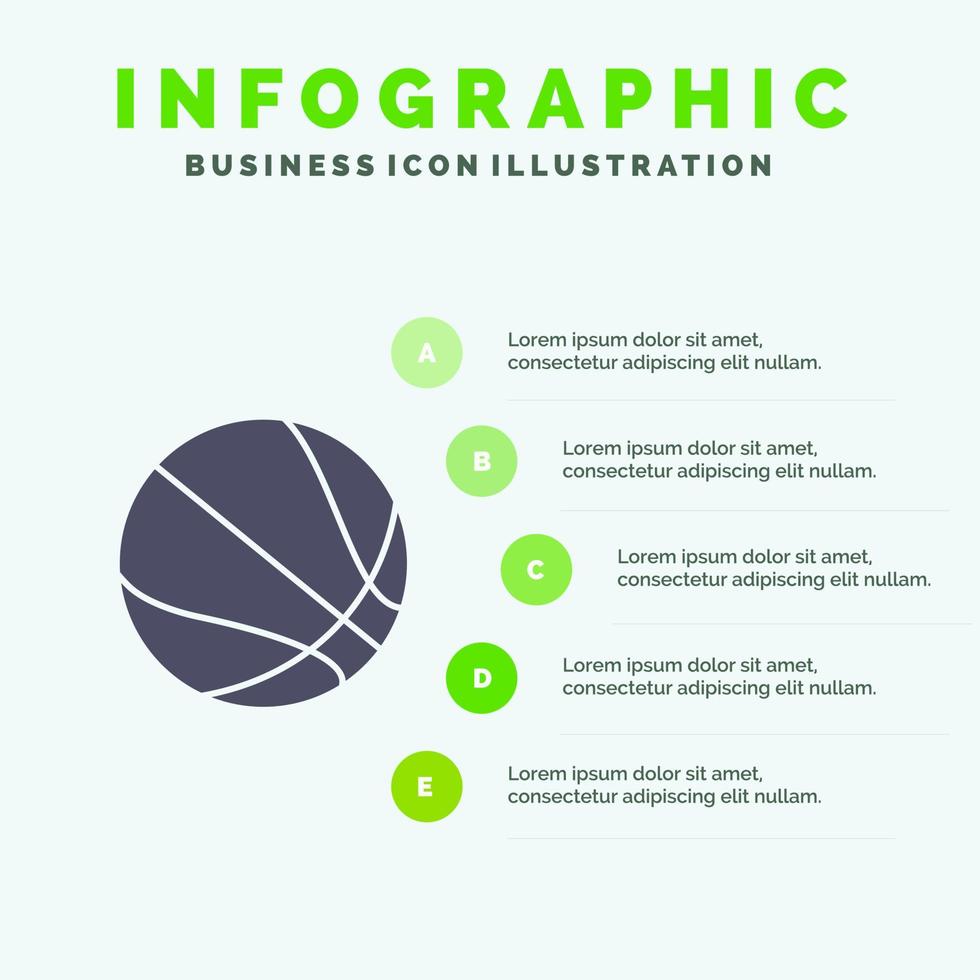 INFOGRAPHIC

BUSINESS ICON ILLUSTRATION

A

Lorem ipsum dolor sit amet, consectetur adipiscing elit nullam.

B

Lorem ipsum dolor sit amet, consectetur adipiscing elit nullam.

C

Lorem ipsum dolor sit amet, consectetur adipiscing elit nullam.

D

Lorem ipsum dolor sit amet, consectetur adipiscing elit nullam.

E

Lorem ipsum dolor sit amet, consectetur adipiscing elit nullam.