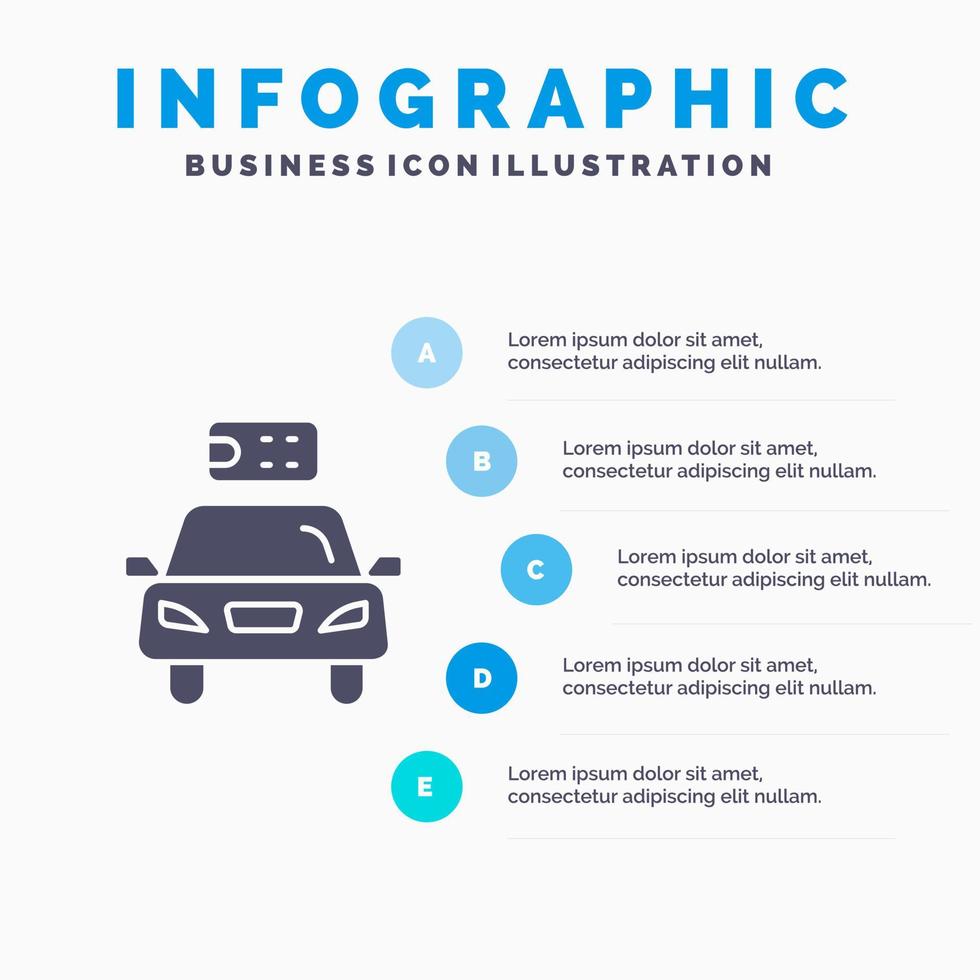 INFOGRAPHIC
BUSINESS ICON ILLUSTRATION

A
Lorem ipsum dolor sit amet, consectetur adipiscing elit nullam.

B
Lorem ipsum dolor sit amet, consectetur adipiscing elit nullam.

C
Lorem ipsum dolor sit amet, consectetur adipiscing elit nullam.

D
Lorem ipsum dolor sit amet, consectetur adipiscing elit nullam.

E
Lorem ipsum dolor sit amet, consectetur adipiscing elit nullam.