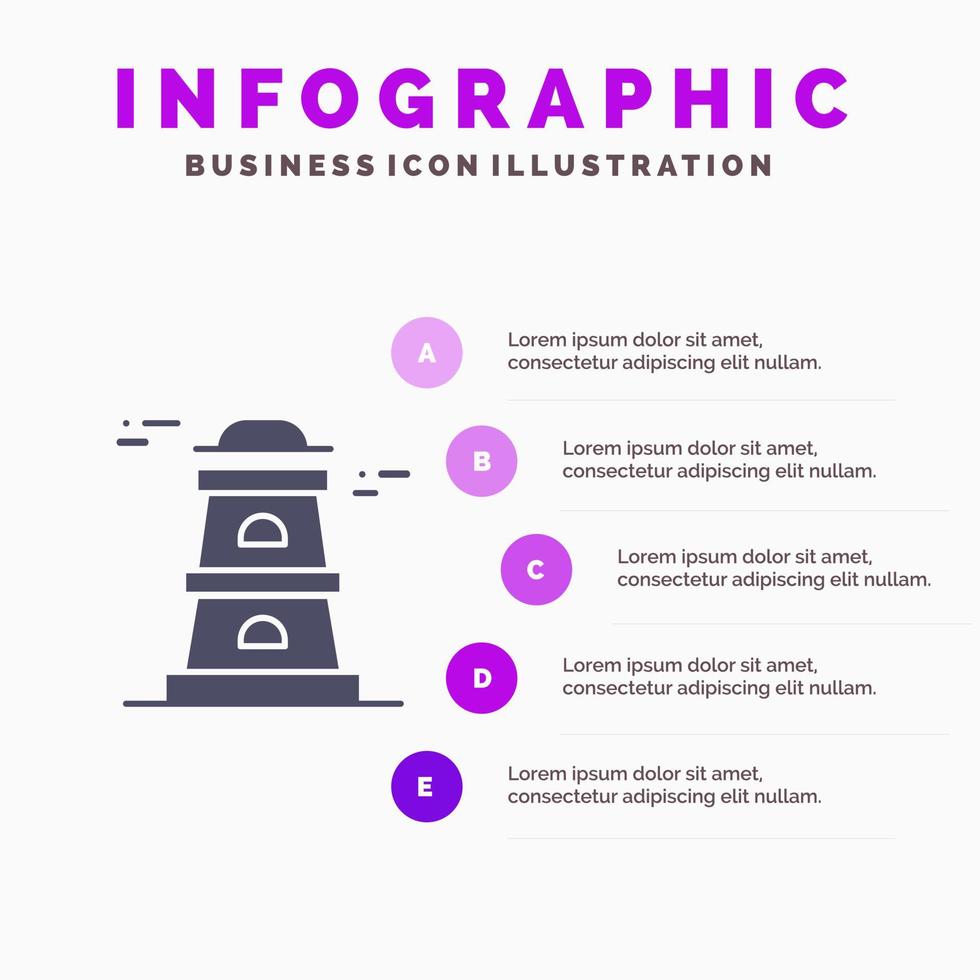 INFOGRAPHIC

BUSINESS ICON ILLUSTRATION

A

Lorem ipsum dolor sit amet, consectetur adipiscing elit nullam.

B

Lorem ipsum dolor sit amet, consectetur adipiscing elit nullam.

C

Lorem ipsum dolor sit amet, consectetur adipiscing elit nullam.

D

Lorem ipsum dolor sit amet, consectetur adipiscing elit nullam.

E

Lorem ipsum dolor sit amet, consectetur adipiscing elit nullam.