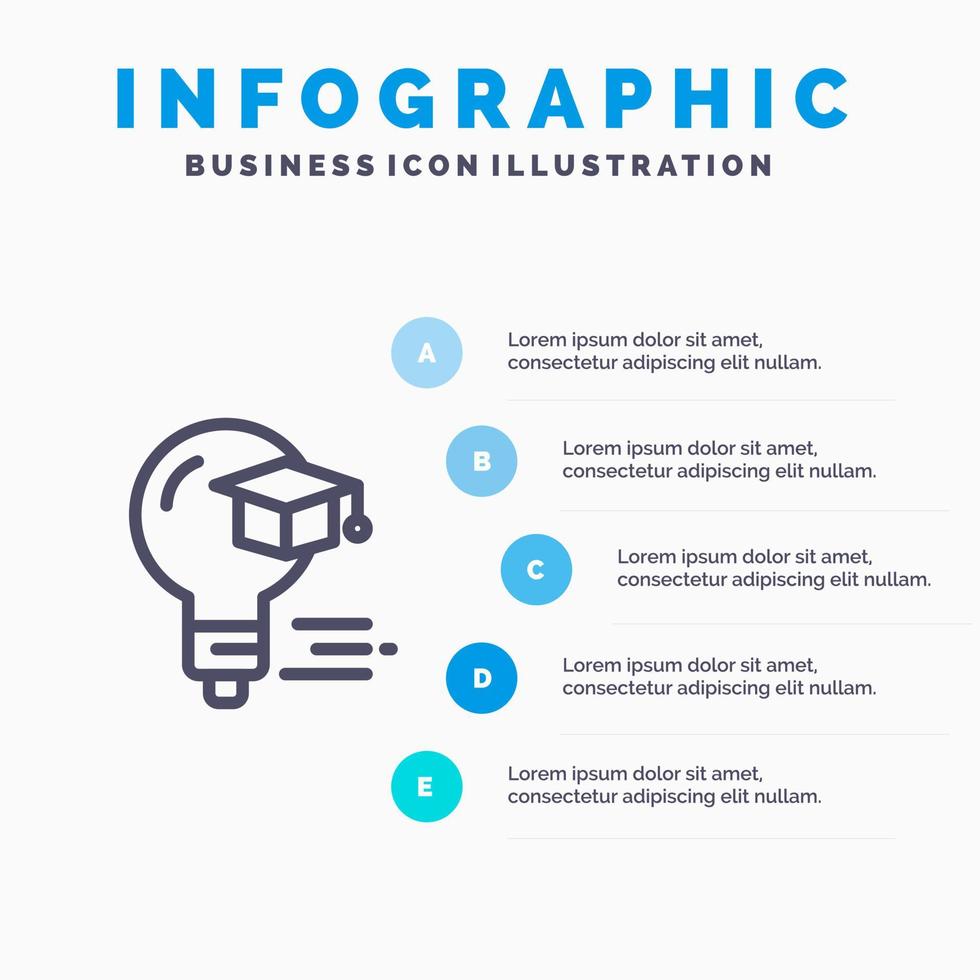 INFOGRAPHIC
BUSINESS ICON ILLUSTRATION

A
Lorem ipsum dolor sit amet, consectetur adipiscing elit nullam.

B
Lorem ipsum dolor sit amet, consectetur adipiscing elit nullam.

C
Lorem ipsum dolor sit amet, consectetur adipiscing elit nullam.

D
Lorem ipsum dolor sit amet, consectetur adipiscing elit nullam.

E
Lorem ipsum dolor sit amet, consectetur adipiscing elit nullam.