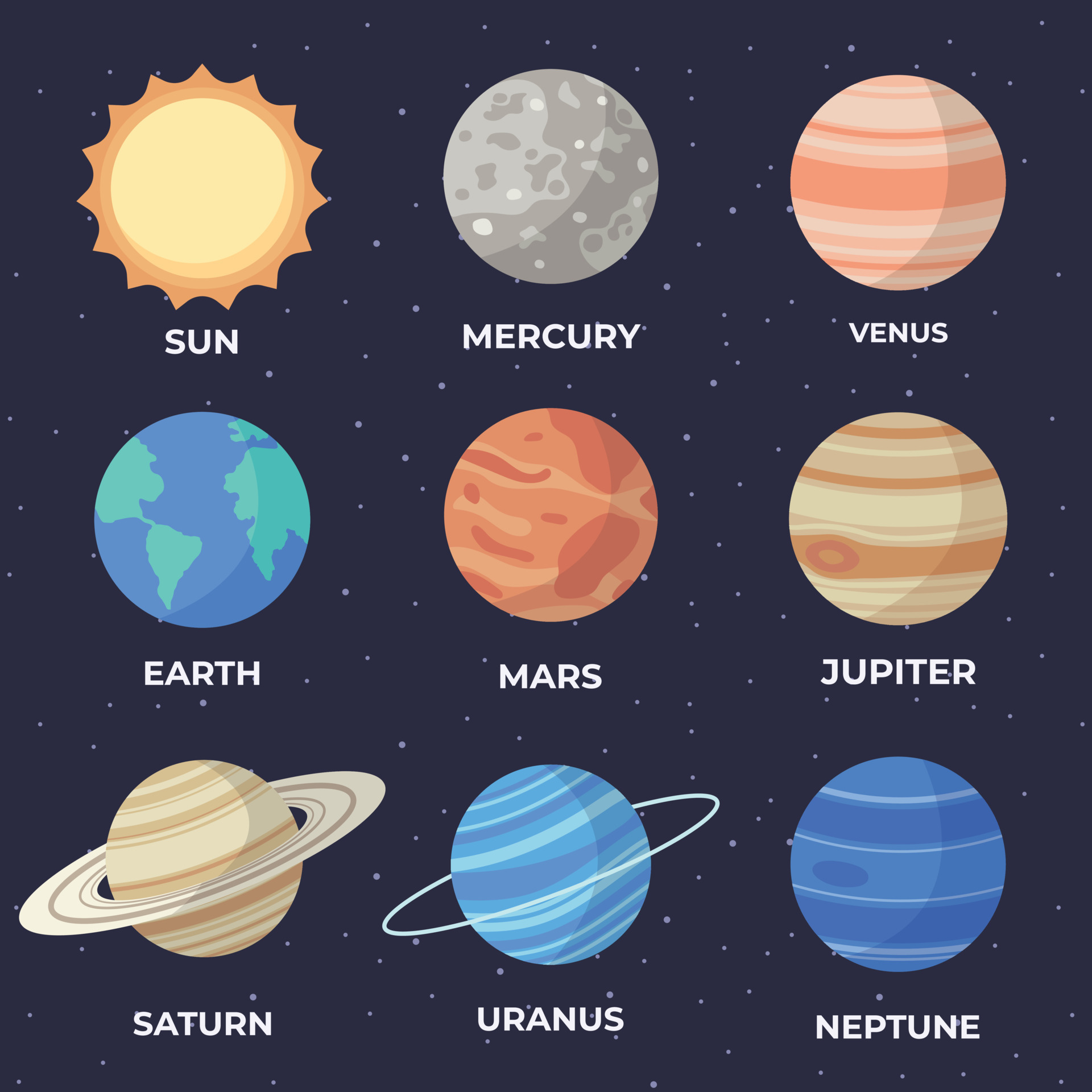 SUN
MERCURY
VENUS

EARTH
MARS
JUPITER

SATURN
URANUS
NEPTUNE