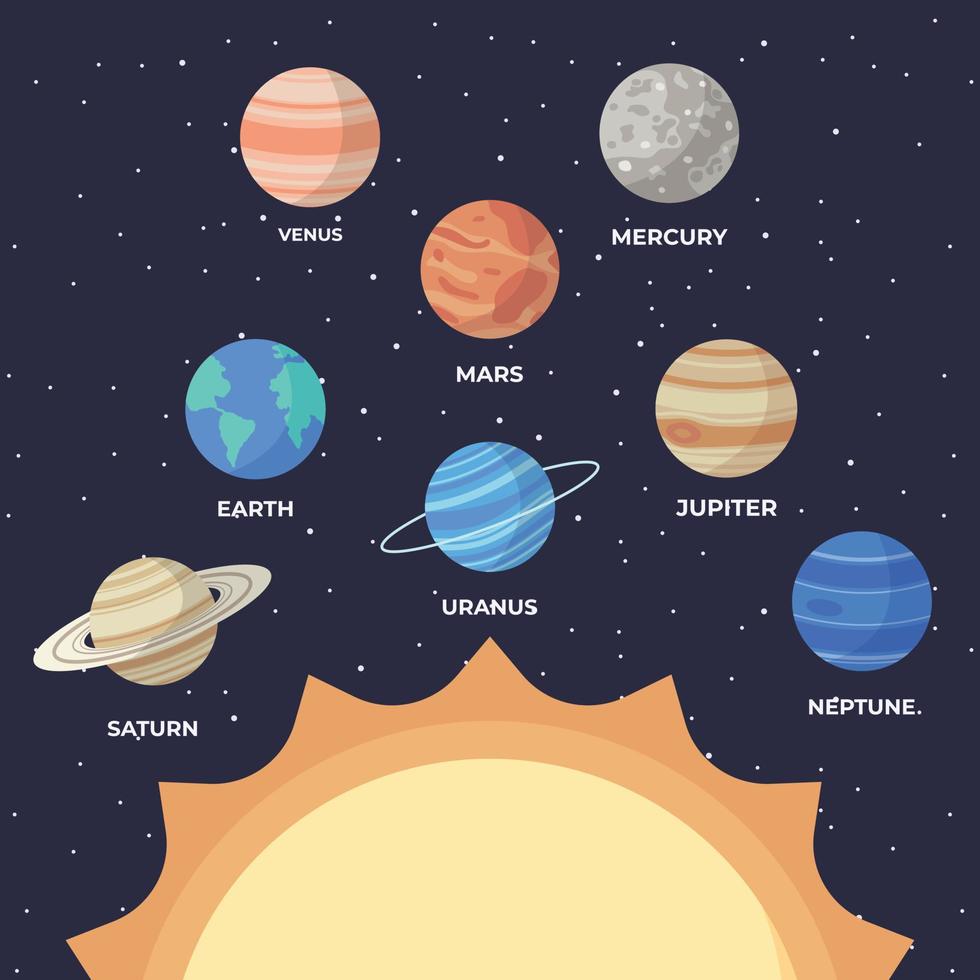 VENUS

MERCURY

MARS

EARTH

JUPITER

URANUS

SATURN

NEPTUNE