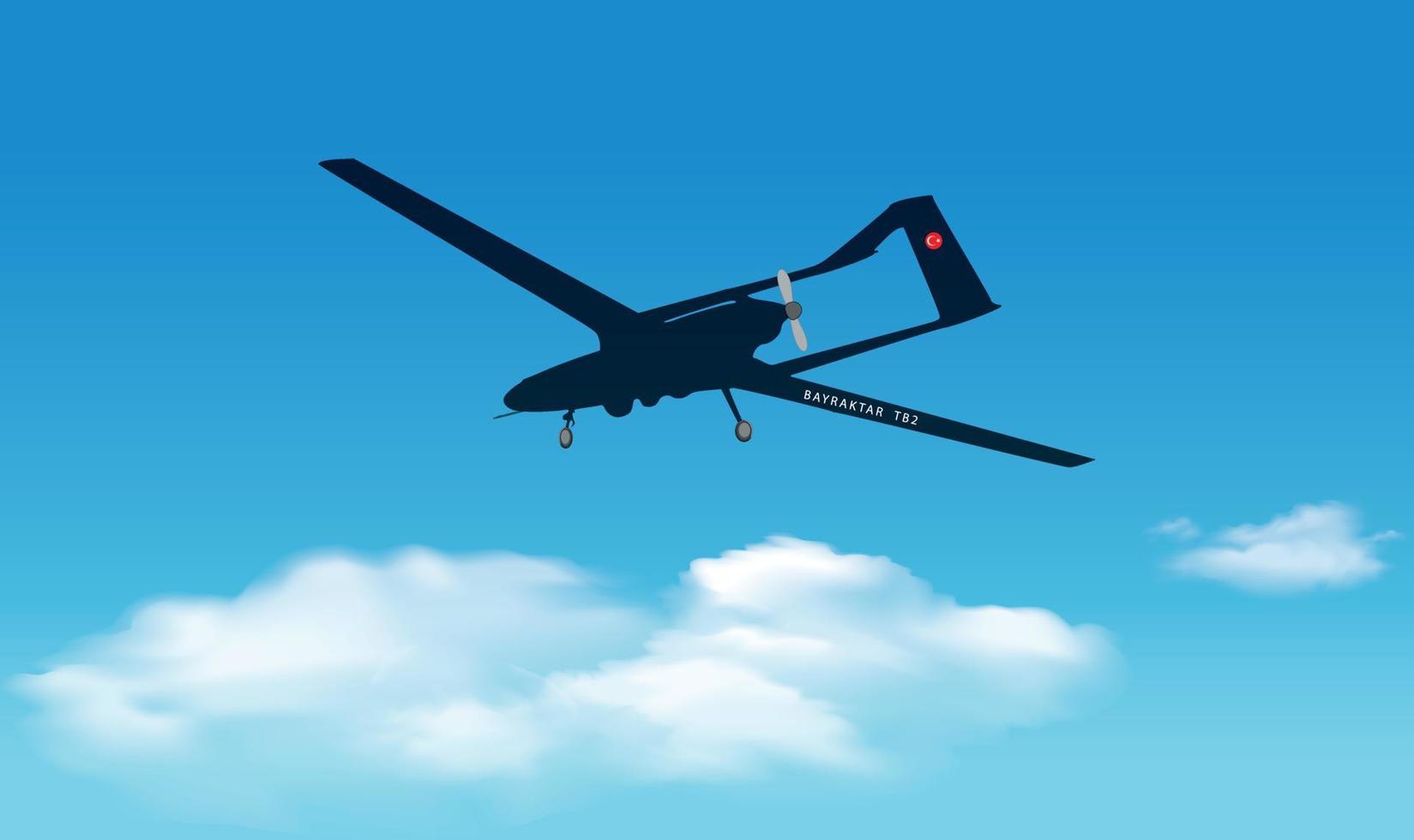 BAYRAKTAR TB2