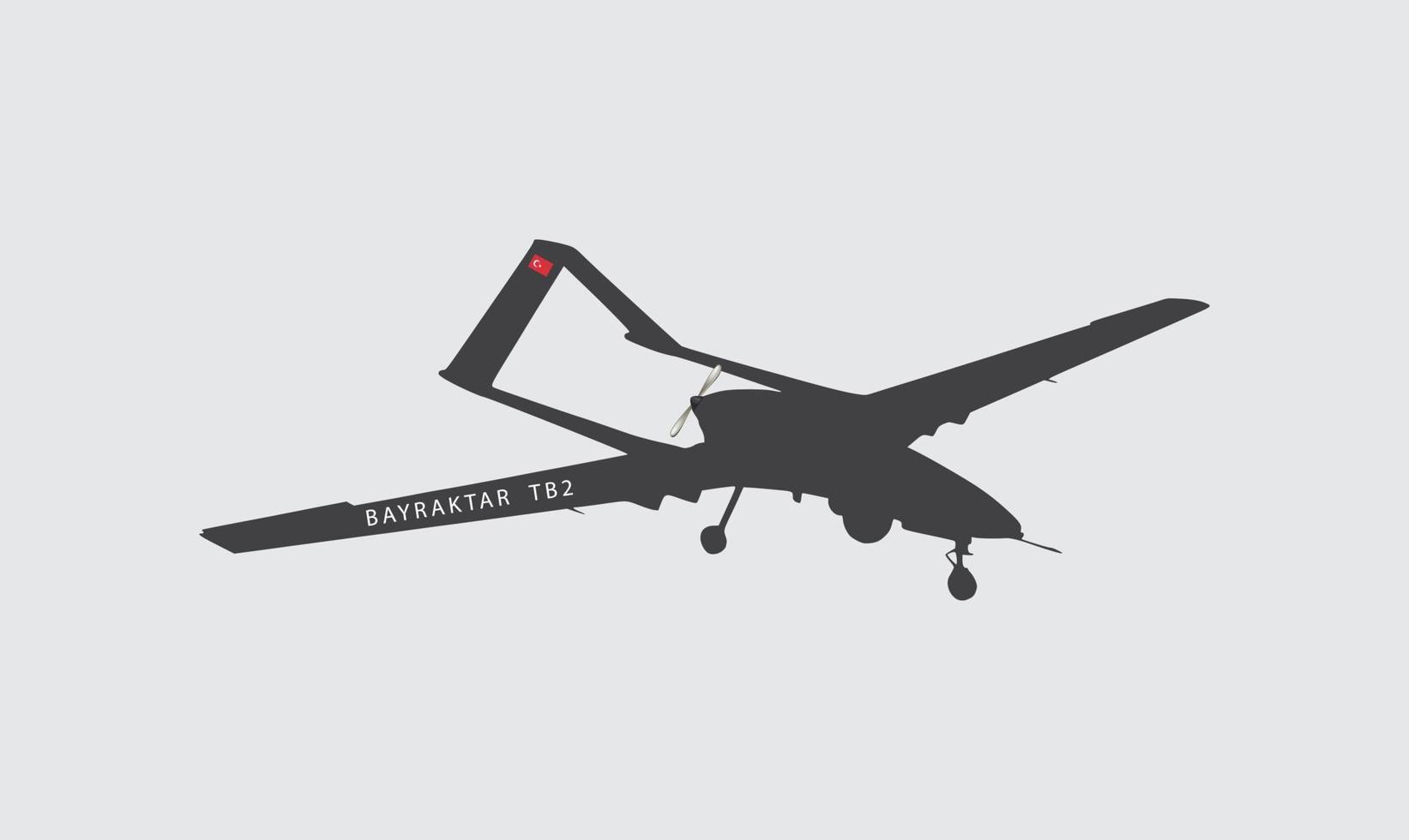 BAYRAKTAR TB2