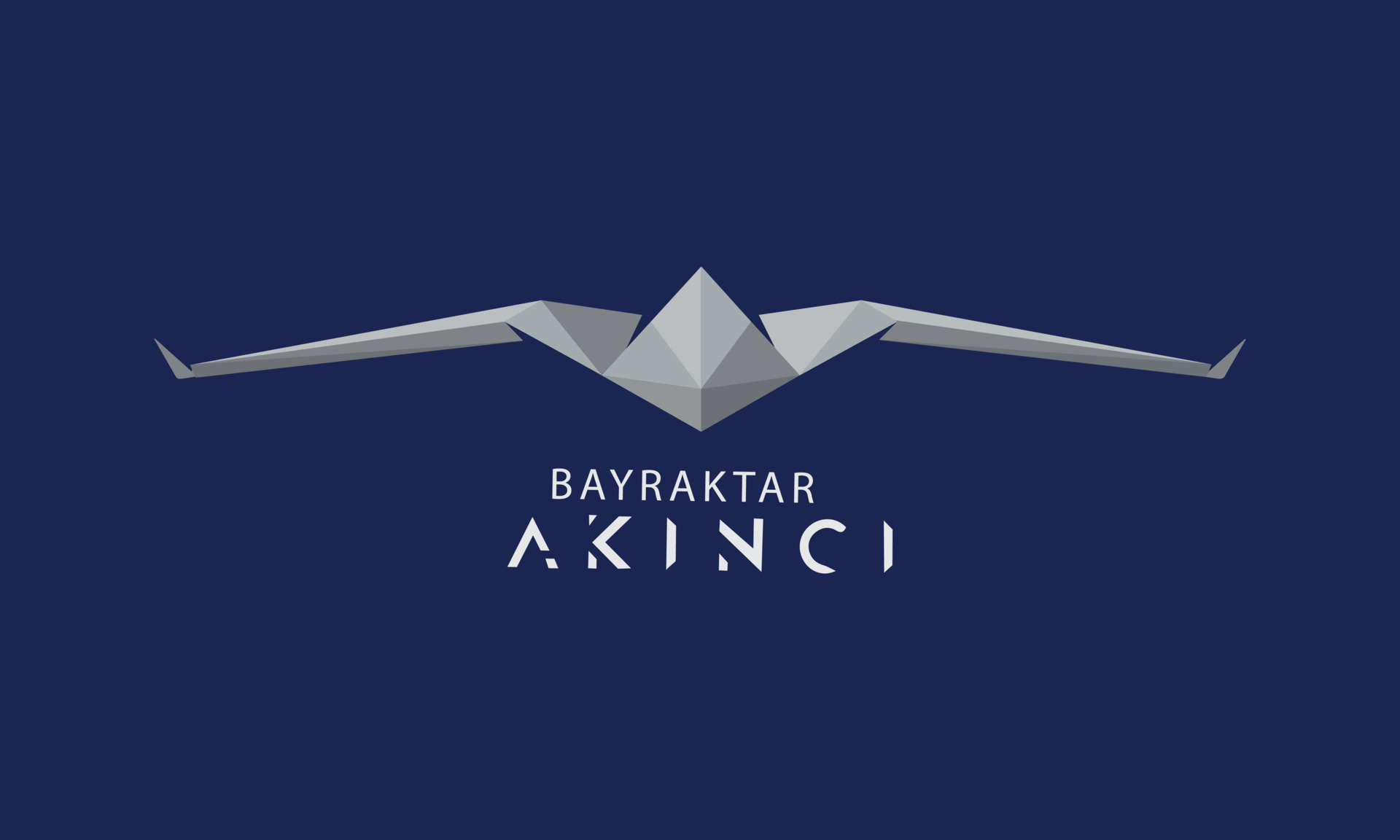 BAYRAKTAR
AKINCI