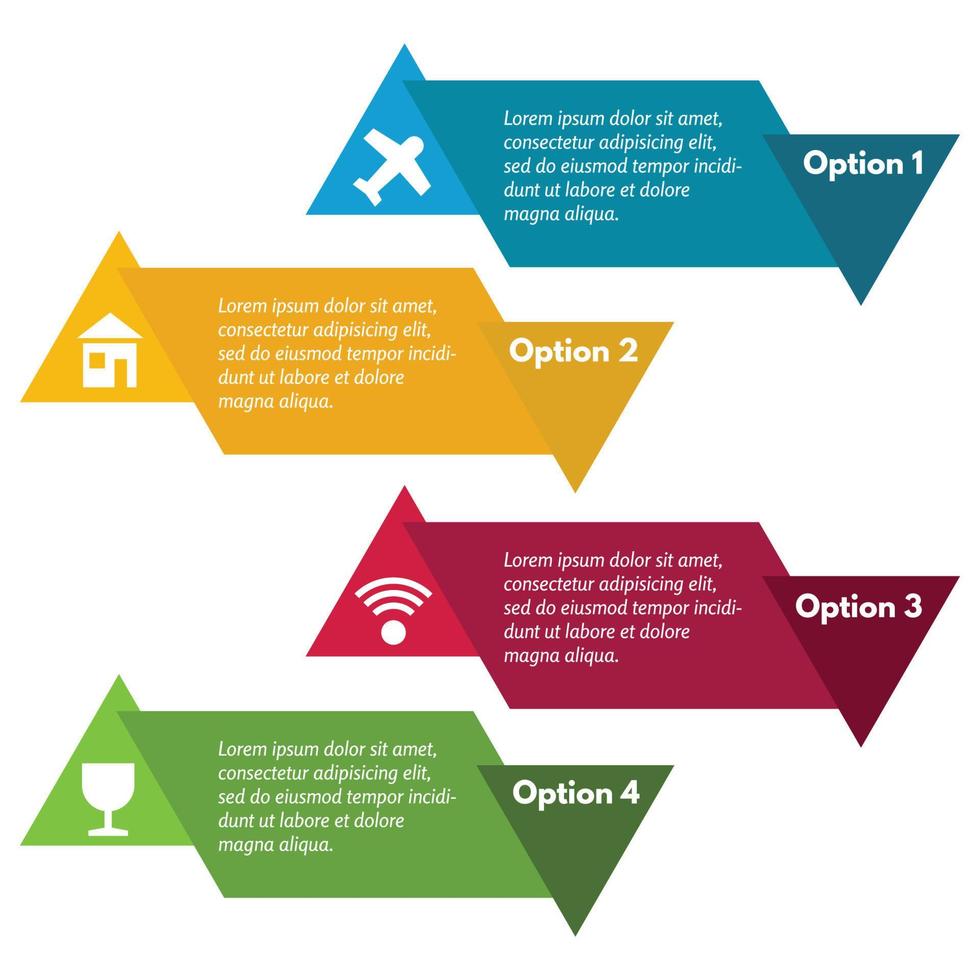 Lorem ipsum dolor sit amet, consectetur adipisicing elit, sed do eiusmod tempor incididunt ut labore et dolore magna aliqua.

Option 1

Lorem ipsum dolor sit amet, consectetur adipisicing elit, sed do eiusmod tempor incididunt ut labore et dolore magna aliqua.

Option 2

Lorem ipsum dolor sit amet, consectetur adipisicing elit, sed do eiusmod tempor incididunt ut labore et dolore magna aliqua.

Option 3

Lorem ipsum dolor sit amet, consectetur adipisicing elit, sed do eiusmod tempor incididunt ut labore et dolore magna aliqua.

Option 4