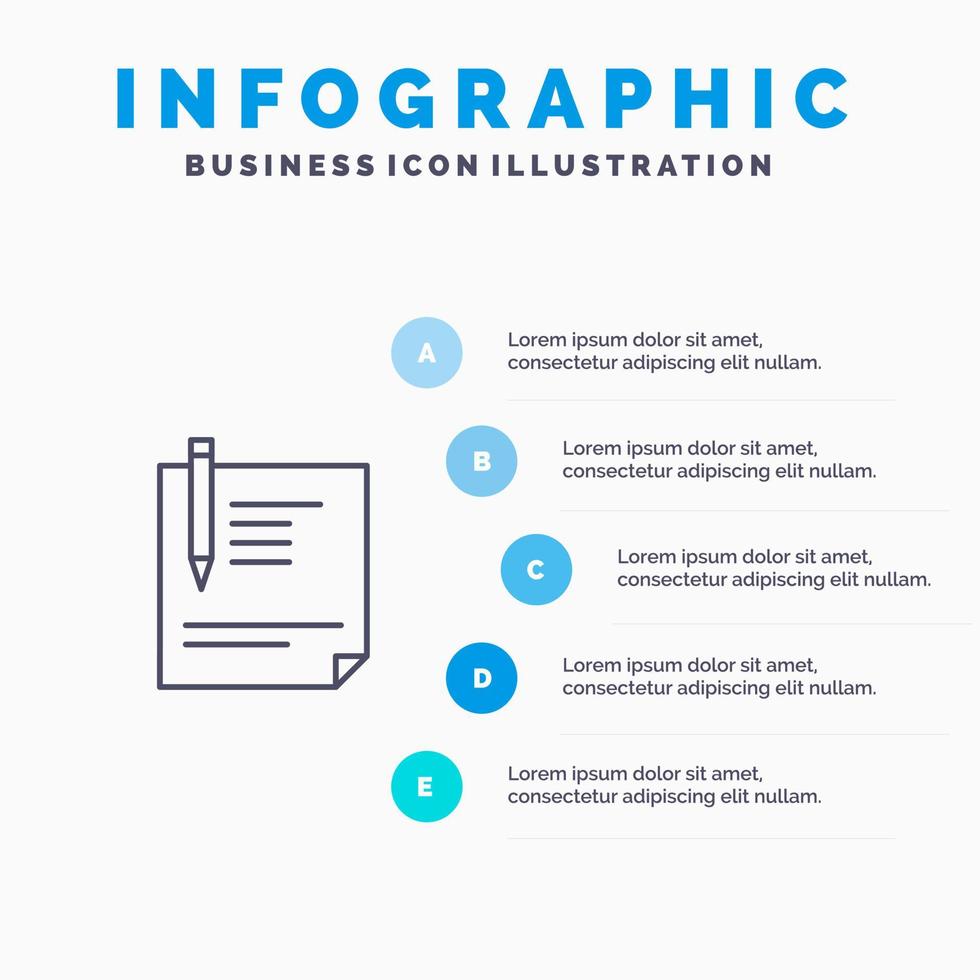 INFOGRAPHIC
BUSINESS ICON ILLUSTRATION

A
Lorem ipsum dolor sit amet, consectetur adipiscing elit nullam.

B
Lorem ipsum dolor sit amet, consectetur adipiscing elit nullam.

C
Lorem ipsum dolor sit amet, consectetur adipiscing elit nullam.

D
Lorem ipsum dolor sit amet, consectetur adipiscing elit nullam.

E
Lorem ipsum dolor sit amet, consectetur adipiscing elit nullam.