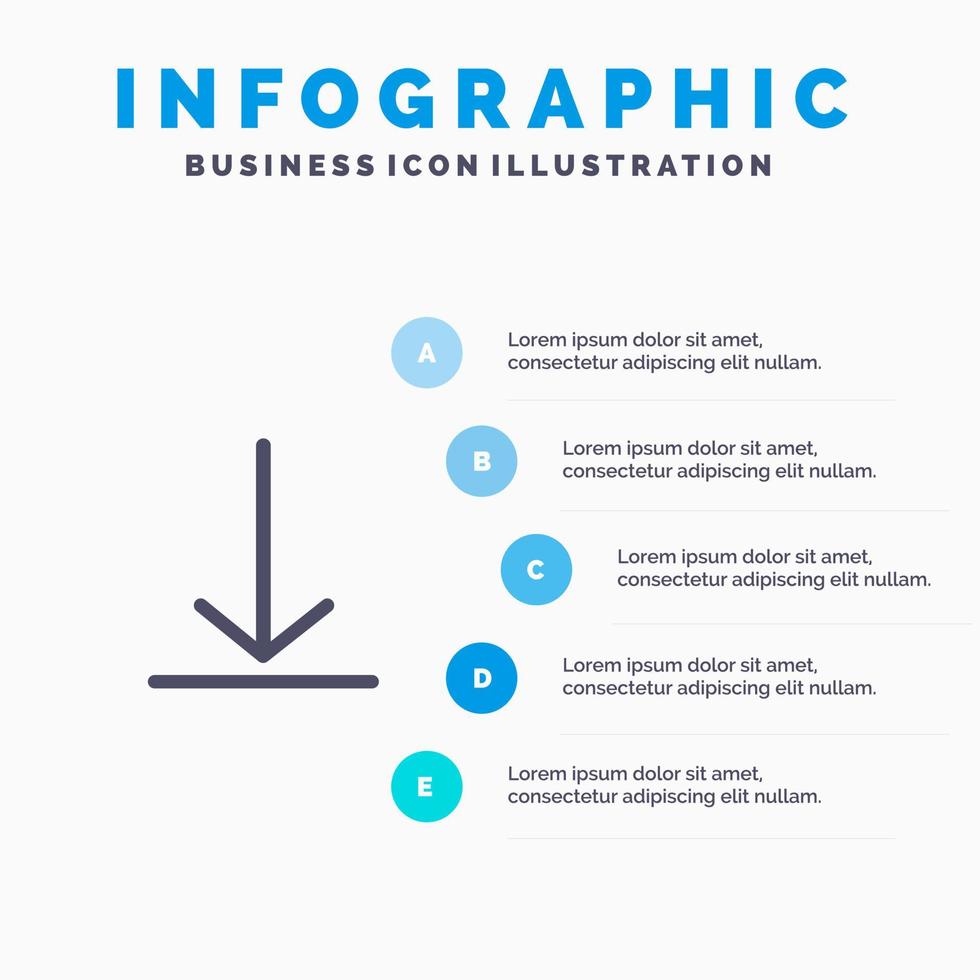 INFOGRAPHIC
BUSINESS ICON ILLUSTRATION

A
Lorem ipsum dolor sit amet, consectetur adipiscing elit nullam.

B
Lorem ipsum dolor sit amet, consectetur adipiscing elit nullam.

C
Lorem ipsum dolor sit amet, consectetur adipiscing elit nullam.

D
Lorem ipsum dolor sit amet, consectetur adipiscing elit nullam.

E
Lorem ipsum dolor sit amet, consectetur adipiscing elit nullam.