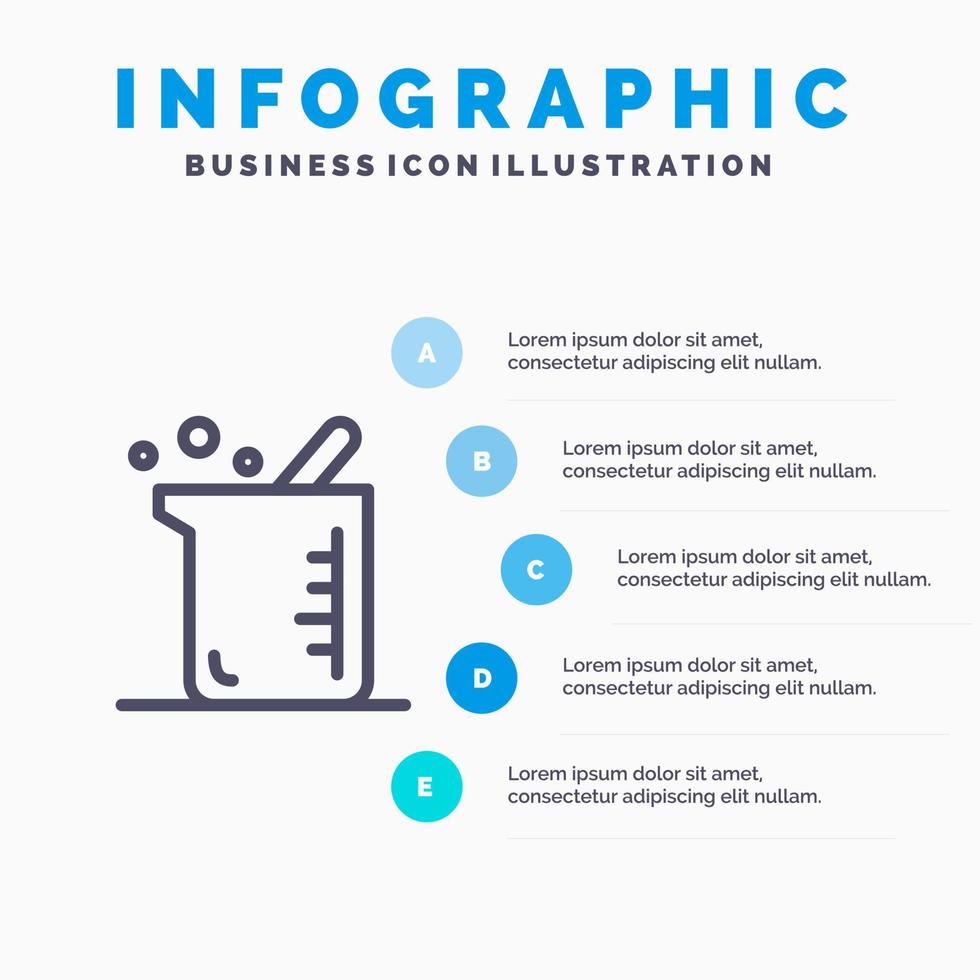 INFOGRAPHIC

BUSINESS ICON ILLUSTRATION

A
Lorem ipsum dolor sit amet, consectetur adipiscing elit nullam.

B
Lorem ipsum dolor sit amet, consectetur adipiscing elit nullam.

C
Lorem ipsum dolor sit amet, consectetur adipiscing elit nullam.

D
Lorem ipsum dolor sit amet, consectetur adipiscing elit nullam.

E
Lorem ipsum dolor sit amet, consectetur adipiscing elit nullam.