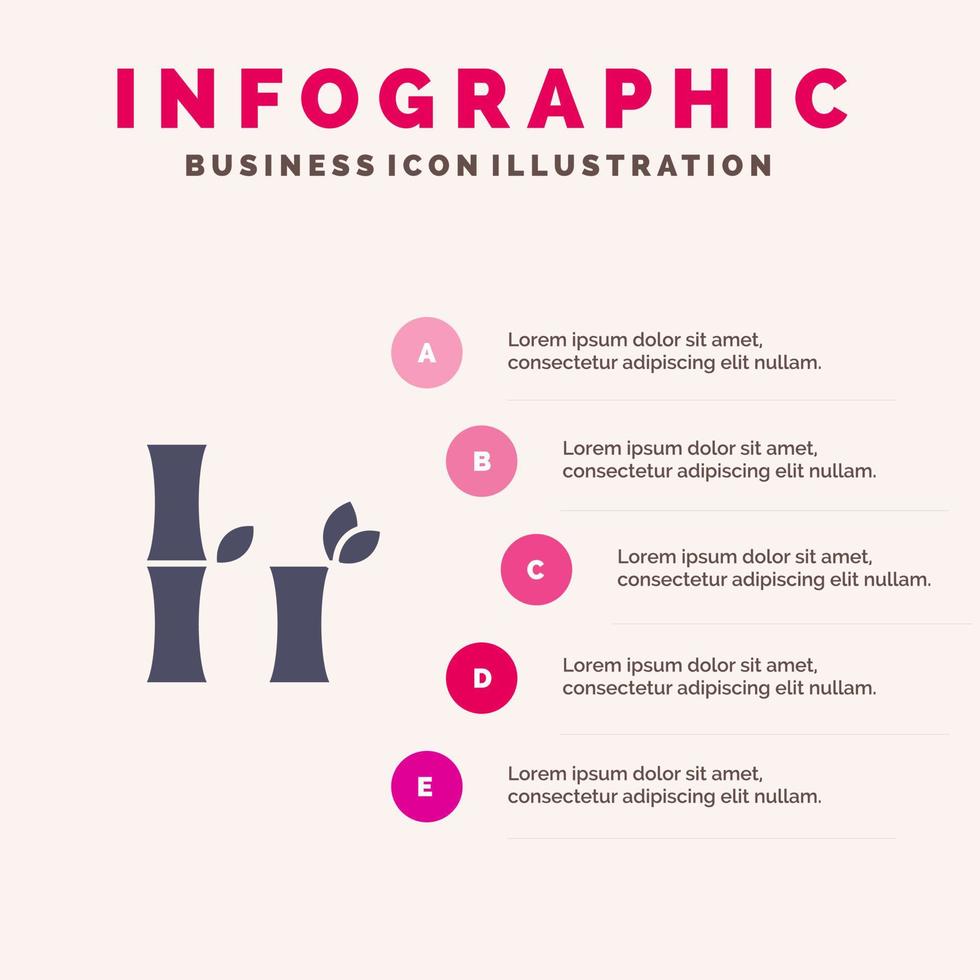 INFOGRAPHIC
BUSINESS ICON ILLUSTRATION

A
Lorem ipsum dolor sit amet, consectetur adipiscing elit nullam.

B
Lorem ipsum dolor sit amet, consectetur adipiscing elit nullam.

C
Lorem ipsum dolor sit amet, consectetur adipiscing elit nullam.

D
Lorem ipsum dolor sit amet, consectetur adipiscing elit nullam.

E
Lorem ipsum dolor sit amet, consectetur adipiscing elit nullam.