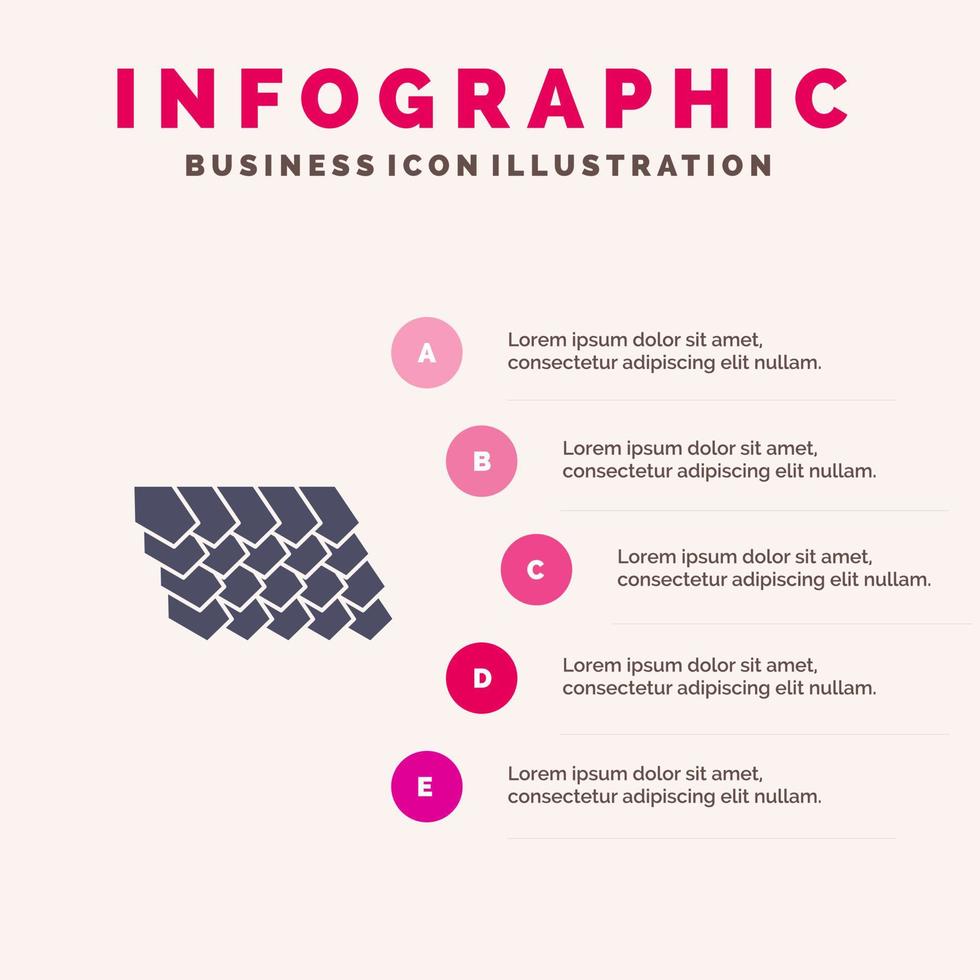 INFOGRAPHIC
BUSINESS ICON ILLUSTRATION

A
Lorem ipsum dolor sit amet, consectetur adipiscing elit nullam.

B
Lorem ipsum dolor sit amet, consectetur adipiscing elit nullam.

C
Lorem ipsum dolor sit amet, consectetur adipiscing elit nullam.

D
Lorem ipsum dolor sit amet, consectetur adipiscing elit nullam.

E
Lorem ipsum dolor sit amet, consectetur adipiscing elit nullam.