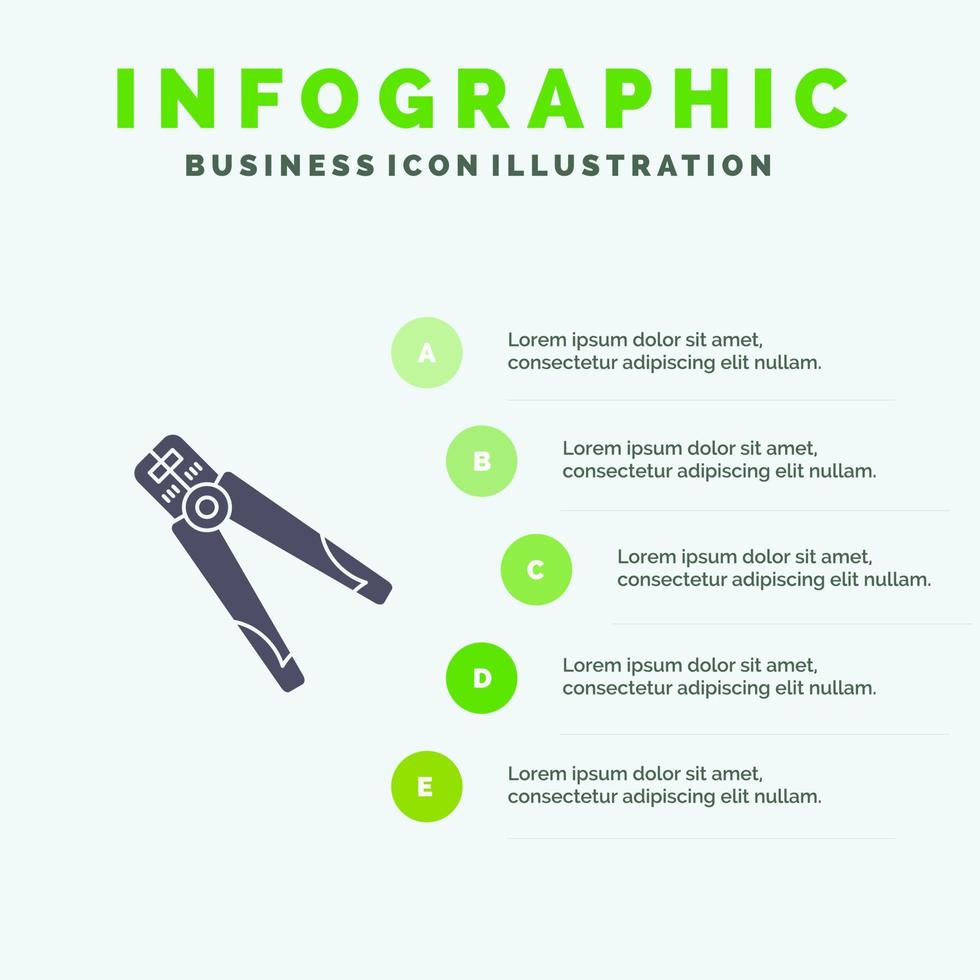 INFOGRAPHIC
BUSINESS ICON ILLUSTRATION

A
Lorem ipsum dolor sit amet, consectetur adipiscing elit nullam.

B
Lorem ipsum dolor sit amet, consectetur adipiscing elit nullam.

C
Lorem ipsum dolor sit amet, consectetur adipiscing elit nullam.

D
Lorem ipsum dolor sit amet, consectetur adipiscing elit nullam.

E
Lorem ipsum dolor sit amet, consectetur adipiscing elit nullam.