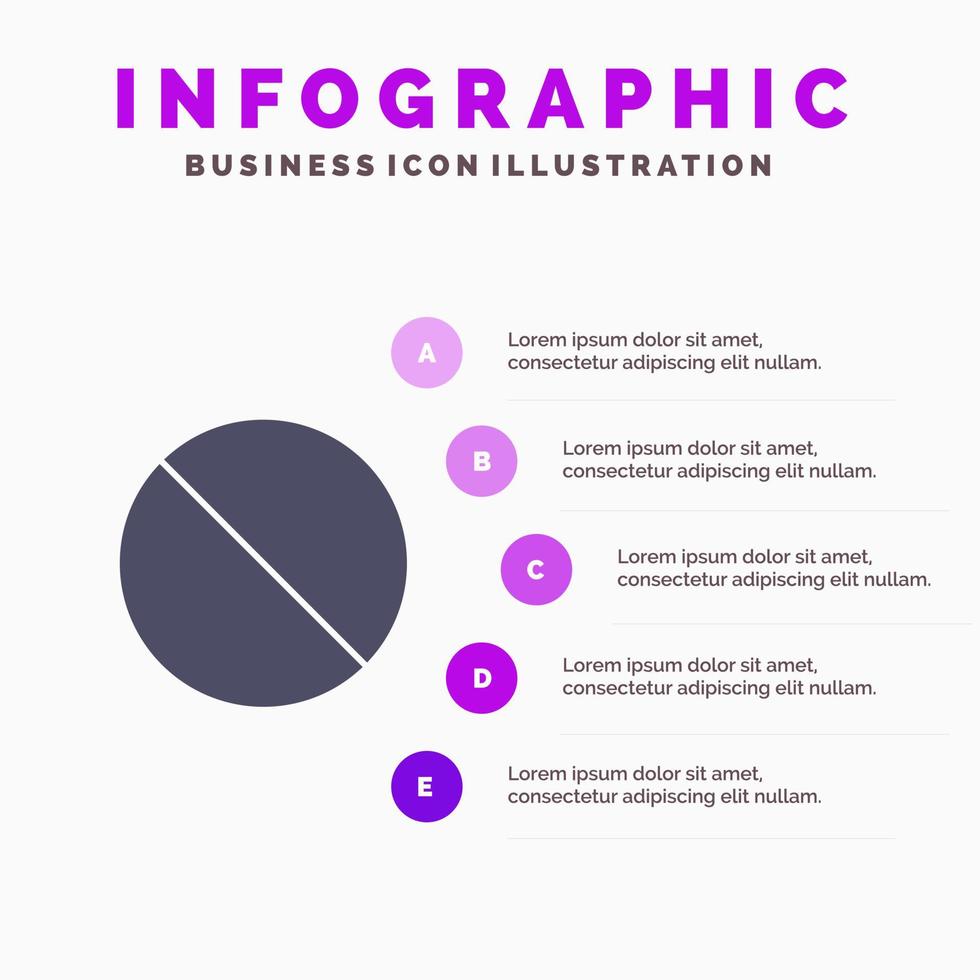 INFOGRAPHIC
BUSINESS ICON ILLUSTRATION

A
Lorem ipsum dolor sit amet, consectetur adipiscing elit nullam.

B
Lorem ipsum dolor sit amet, consectetur adipiscing elit nullam.

C
Lorem ipsum dolor sit amet, consectetur adipiscing elit nullam.

D
Lorem ipsum dolor sit amet, consectetur adipiscing elit nullam.

E
Lorem ipsum dolor sit amet, consectetur adipiscing elit nullam.