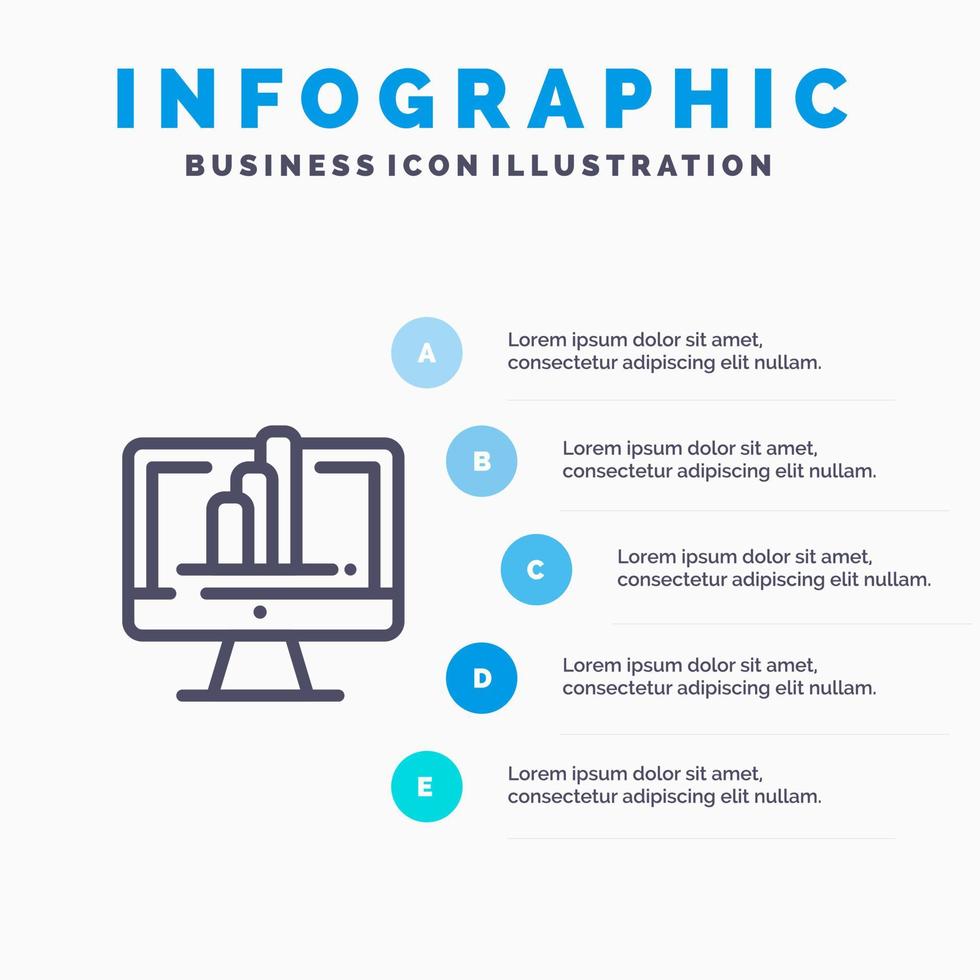 INFOGRAPHIC
BUSINESS ICON ILLUSTRATION

A
Lorem ipsum dolor sit amet, consectetur adipiscing elit nullam.

B
Lorem ipsum dolor sit amet, consectetur adipiscing elit nullam.

C
Lorem ipsum dolor sit amet, consectetur adipiscing elit nullam.

D
Lorem ipsum dolor sit amet, consectetur adipiscing elit nullam.

E
Lorem ipsum dolor sit amet, consectetur adipiscing elit nullam.