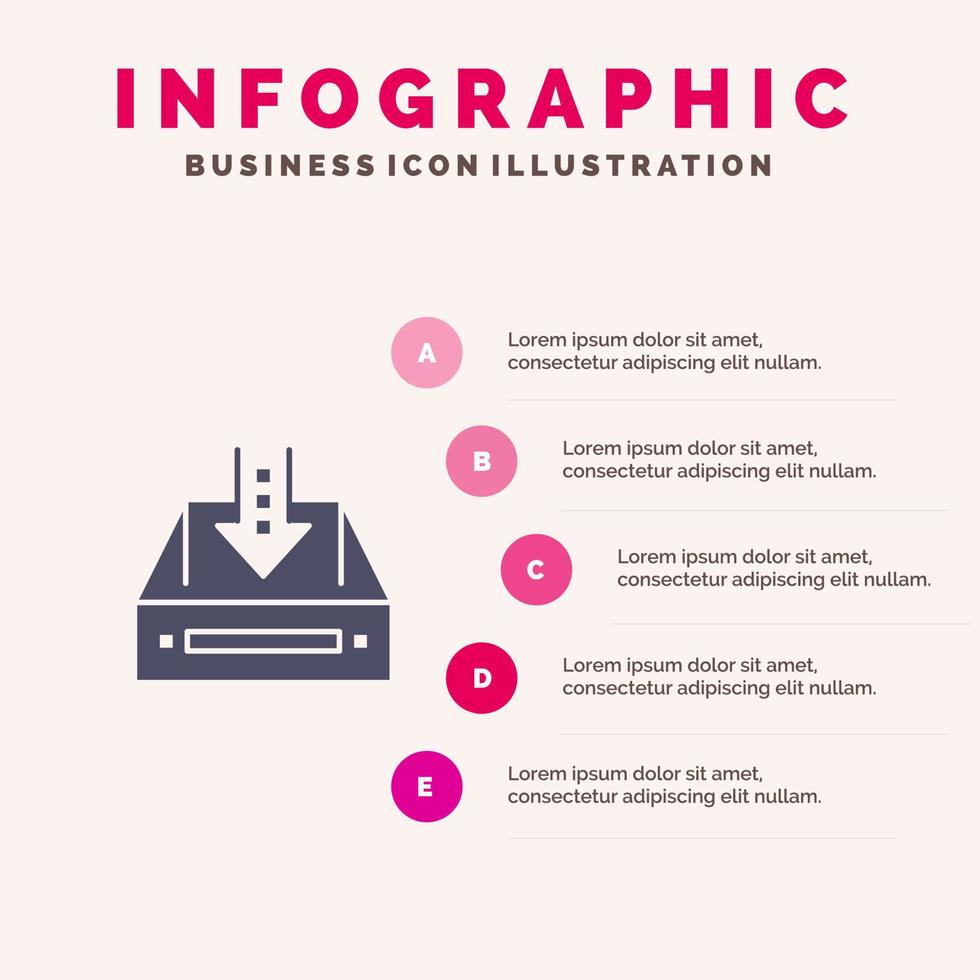 INFOGRAPHIC
BUSINESS ICON ILLUSTRATION

A
Lorem ipsum dolor sit amet, consectetur adipiscing elit nullam.

B
Lorem ipsum dolor sit amet, consectetur adipiscing elit nullam.

C
Lorem ipsum dolor sit amet, consectetur adipiscing elit nullam.

D
Lorem ipsum dolor sit amet, consectetur adipiscing elit nullam.

E
Lorem ipsum dolor sit amet, consectetur adipiscing elit nullam.