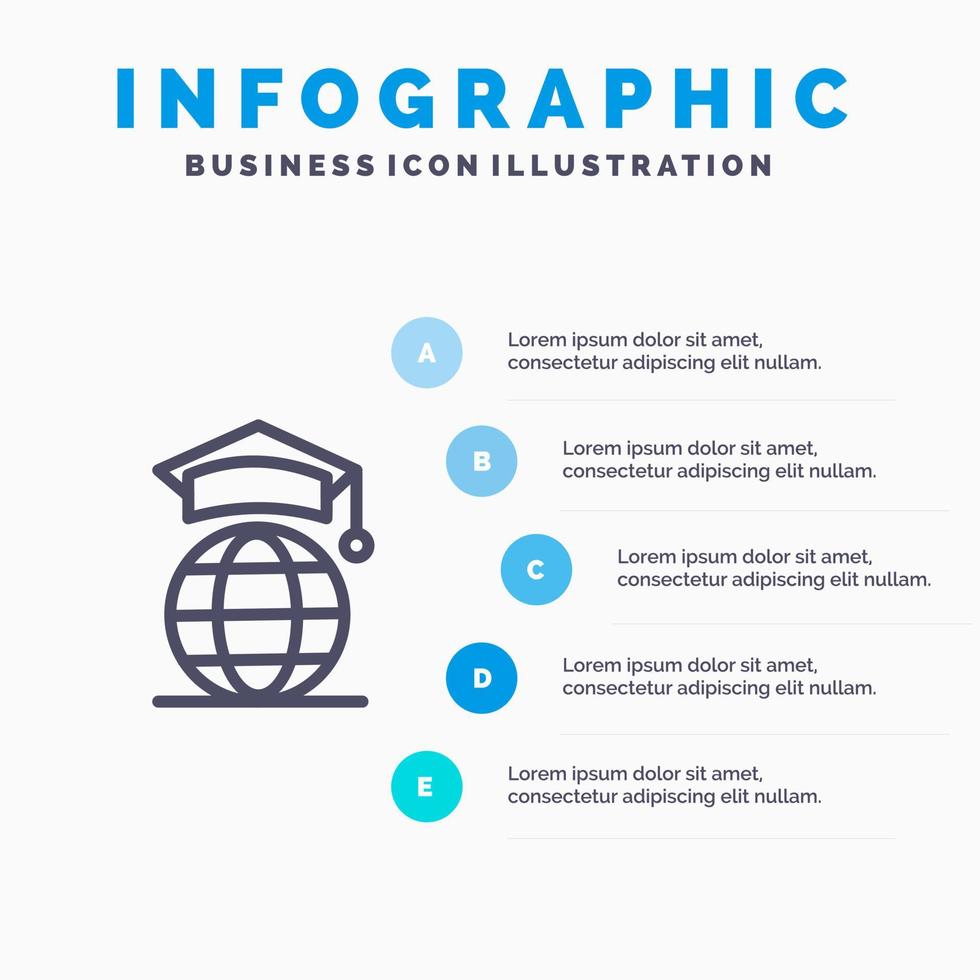 INFOGRAPHIC
BUSINESS ICON ILLUSTRATION

A
Lorem ipsum dolor sit amet, consectetur adipiscing elit nullam.

B
Lorem ipsum dolor sit amet, consectetur adipiscing elit nullam.

C
Lorem ipsum dolor sit amet, consectetur adipiscing elit nullam.

D
Lorem ipsum dolor sit amet, consectetur adipiscing elit nullam.

E
Lorem ipsum dolor sit amet, consectetur adipiscing elit nullam.