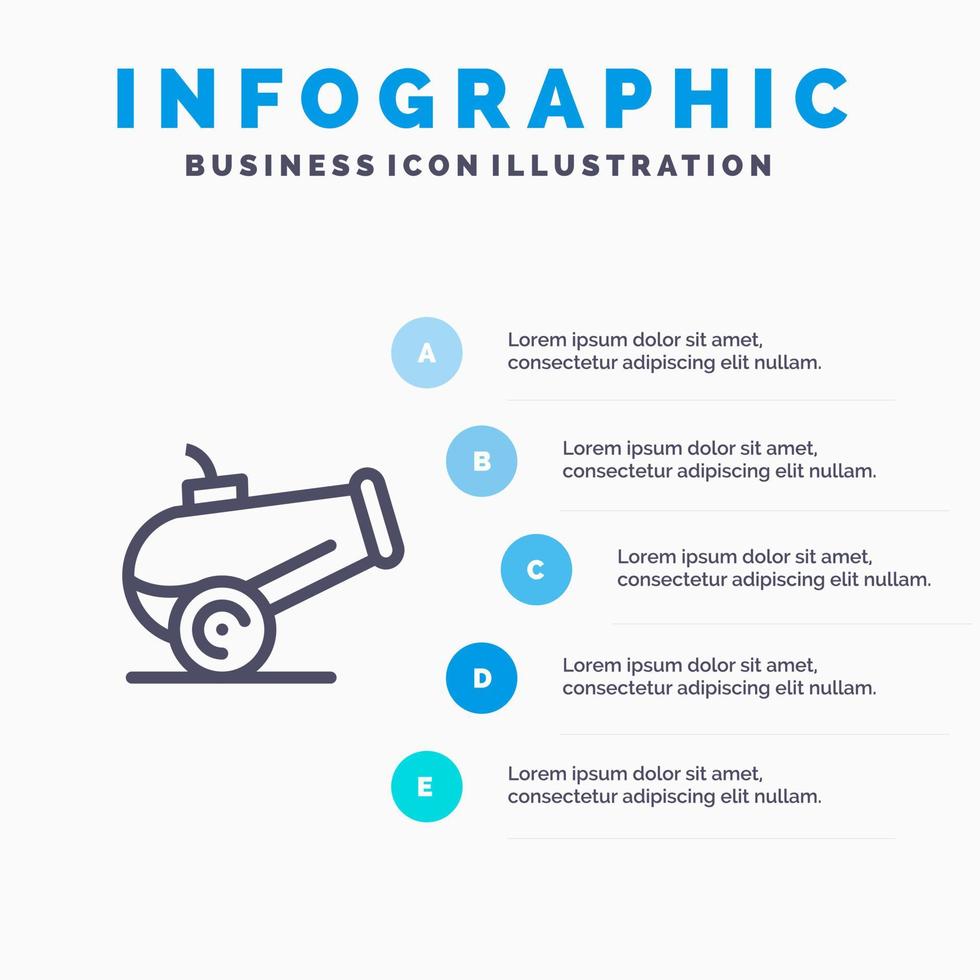 INFOGRAPHIC
BUSINESS ICON ILLUSTRATION

A
Lorem ipsum dolor sit amet, consectetur adipiscing elit nullam.

B
Lorem ipsum dolor sit amet, consectetur adipiscing elit nullam.

C
Lorem ipsum dolor sit amet, consectetur adipiscing elit nullam.

D
Lorem ipsum dolor sit amet, consectetur adipiscing elit nullam.

E
Lorem ipsum dolor sit amet, consectetur adipiscing elit nullam.