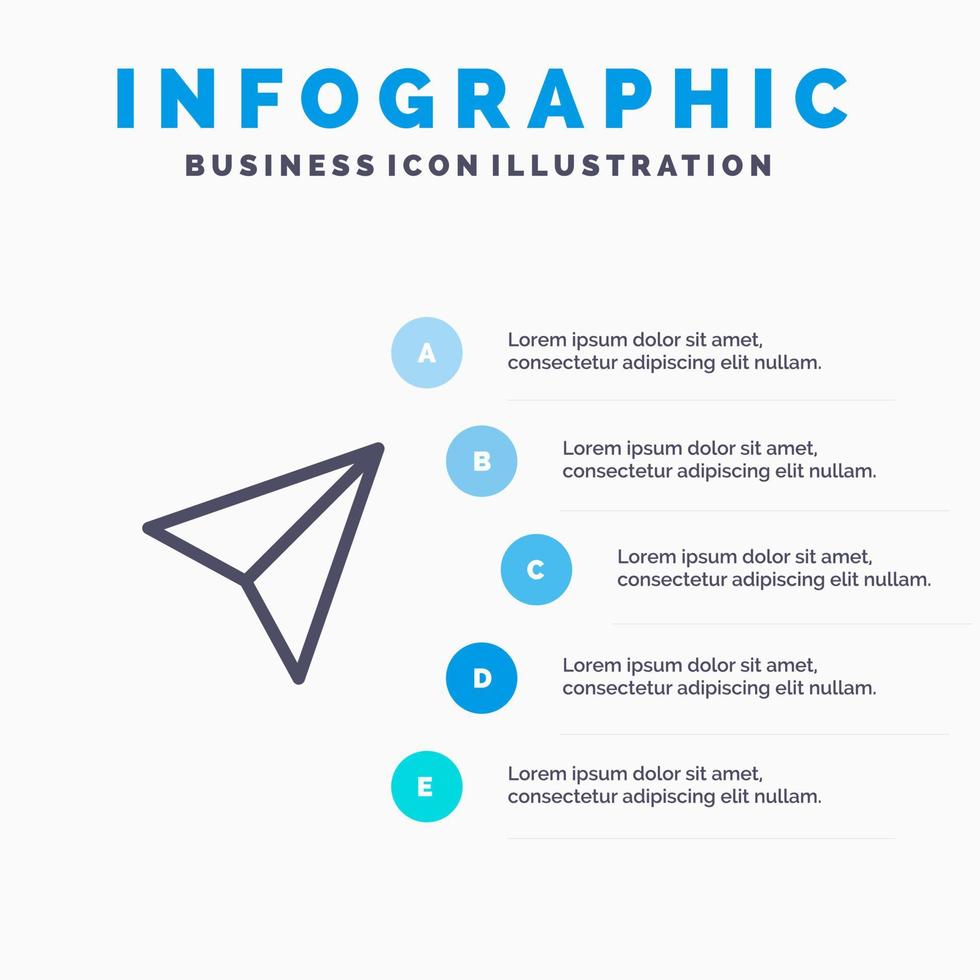 INFOGRAPHIC
BUSINESS ICON ILLUSTRATION

A
Lorem ipsum dolor sit amet, consectetur adipiscing elit nullam.

B
Lorem ipsum dolor sit amet, consectetur adipiscing elit nullam.

C
Lorem ipsum dolor sit amet, consectetur adipiscing elit nullam.

D
Lorem ipsum dolor sit amet, consectetur adipiscing elit nullam.

E
Lorem ipsum dolor sit amet, consectetur adipiscing elit nullam.