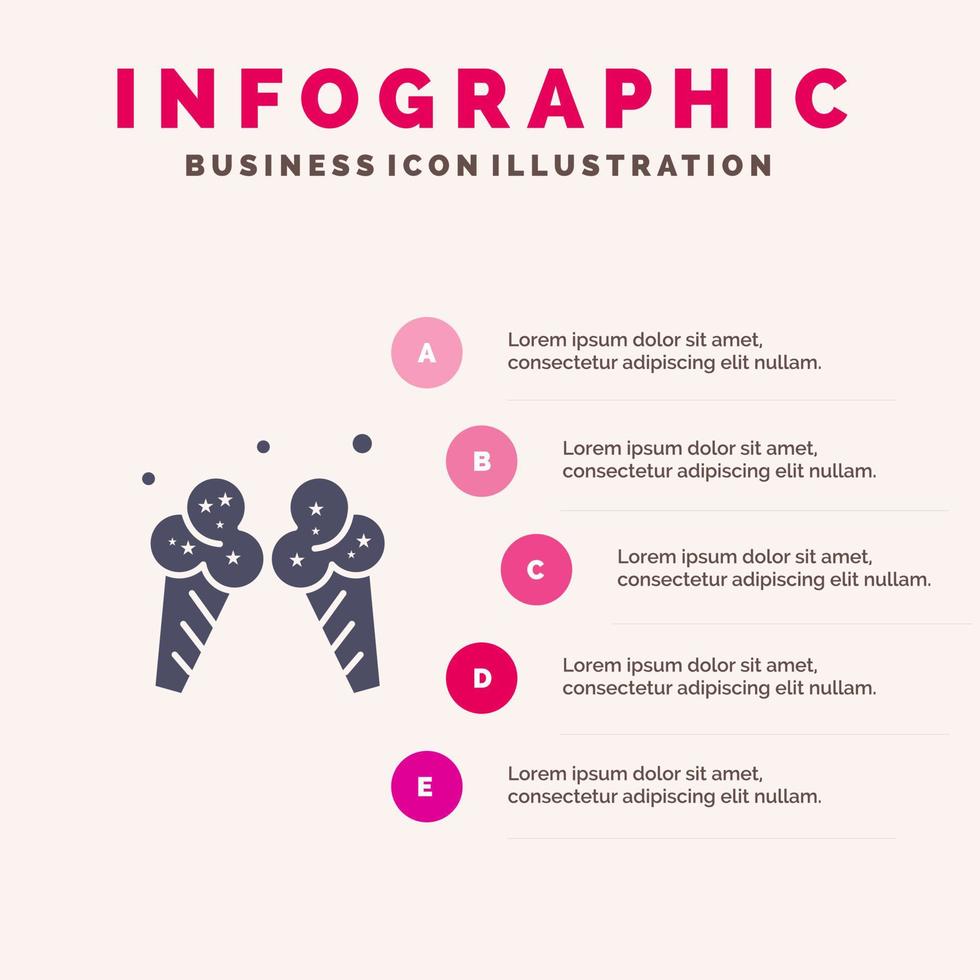 INFOGRAPHIC
BUSINESS ICON ILLUSTRATION

A
Lorem ipsum dolor sit amet, consectetur adipiscing elit nullam.

B
Lorem ipsum dolor sit amet, consectetur adipiscing elit nullam.

C
Lorem ipsum dolor sit amet, consectetur adipiscing elit nullam.

D
Lorem ipsum dolor sit amet, consectetur adipiscing elit nullam.

E
Lorem ipsum dolor sit amet, consectetur adipiscing elit nullam.