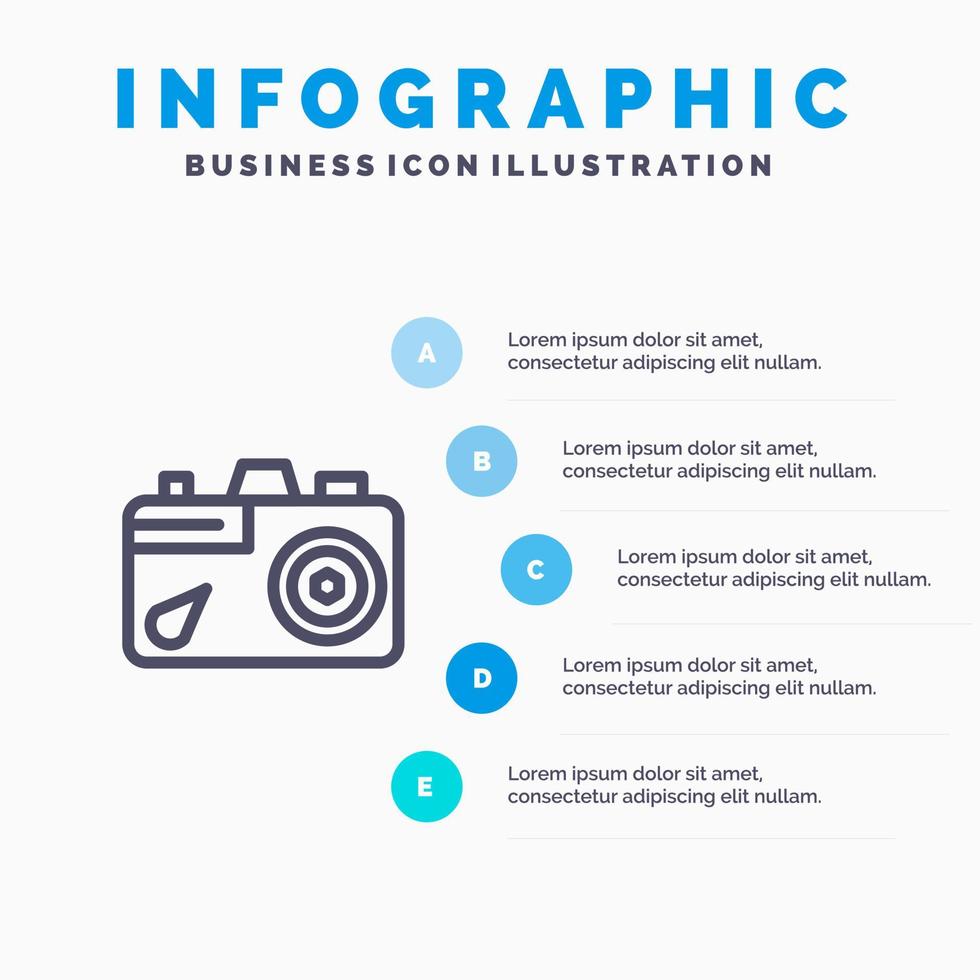 INFOGRAPHIC
BUSINESS ICON ILLUSTRATION

A
Lorem ipsum dolor sit amet, consectetur adipiscing elit nullam.

B
Lorem ipsum dolor sit amet, consectetur adipiscing elit nullam.

C
Lorem ipsum dolor sit amet, consectetur adipiscing elit nullam.

D
Lorem ipsum dolor sit amet, consectetur adipiscing elit nullam.

E
Lorem ipsum dolor sit amet, consectetur adipiscing elit nullam.