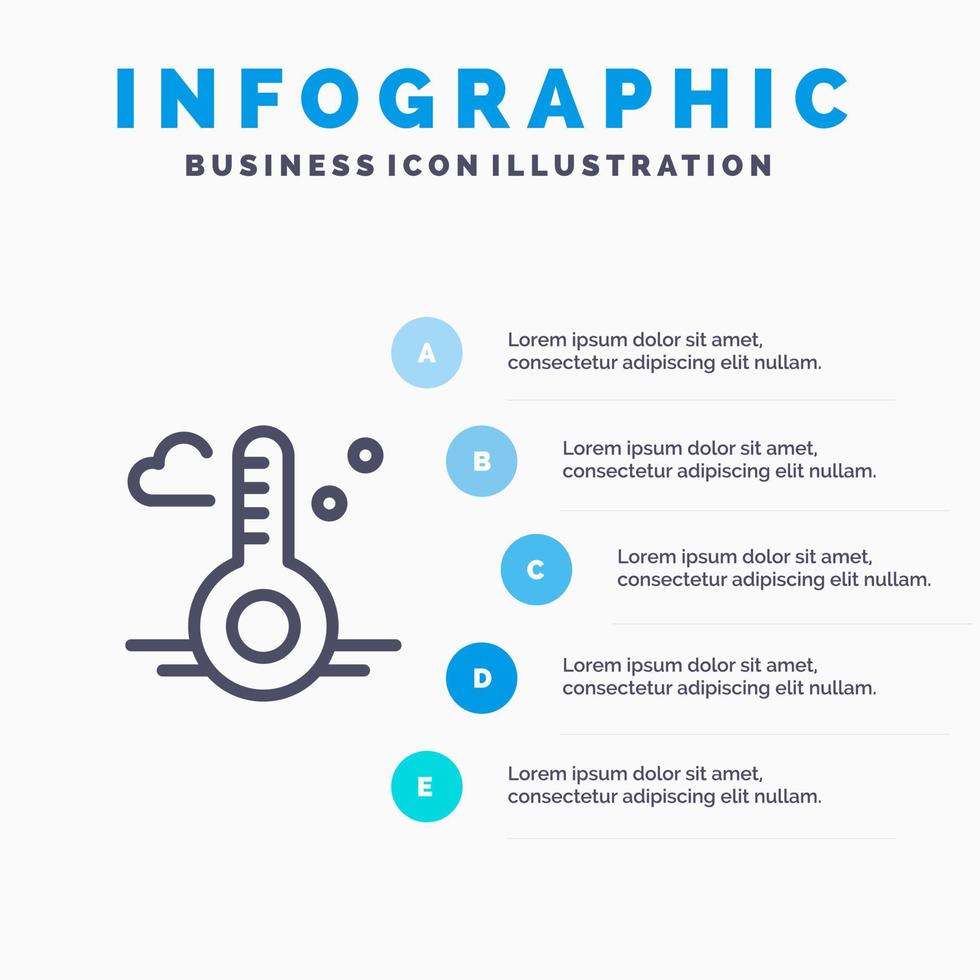 INFOGRAPHIC
BUSINESS ICON ILLUSTRATION

A
Lorem ipsum dolor sit amet, consectetur adipiscing elit nullam.

B
Lorem ipsum dolor sit amet, consectetur adipiscing elit nullam.

C
Lorem ipsum dolor sit amet, consectetur adipiscing elit nullam.

D
Lorem ipsum dolor sit amet, consectetur adipiscing elit nullam.

E
Lorem ipsum dolor sit amet, consectetur adipiscing elit nullam.