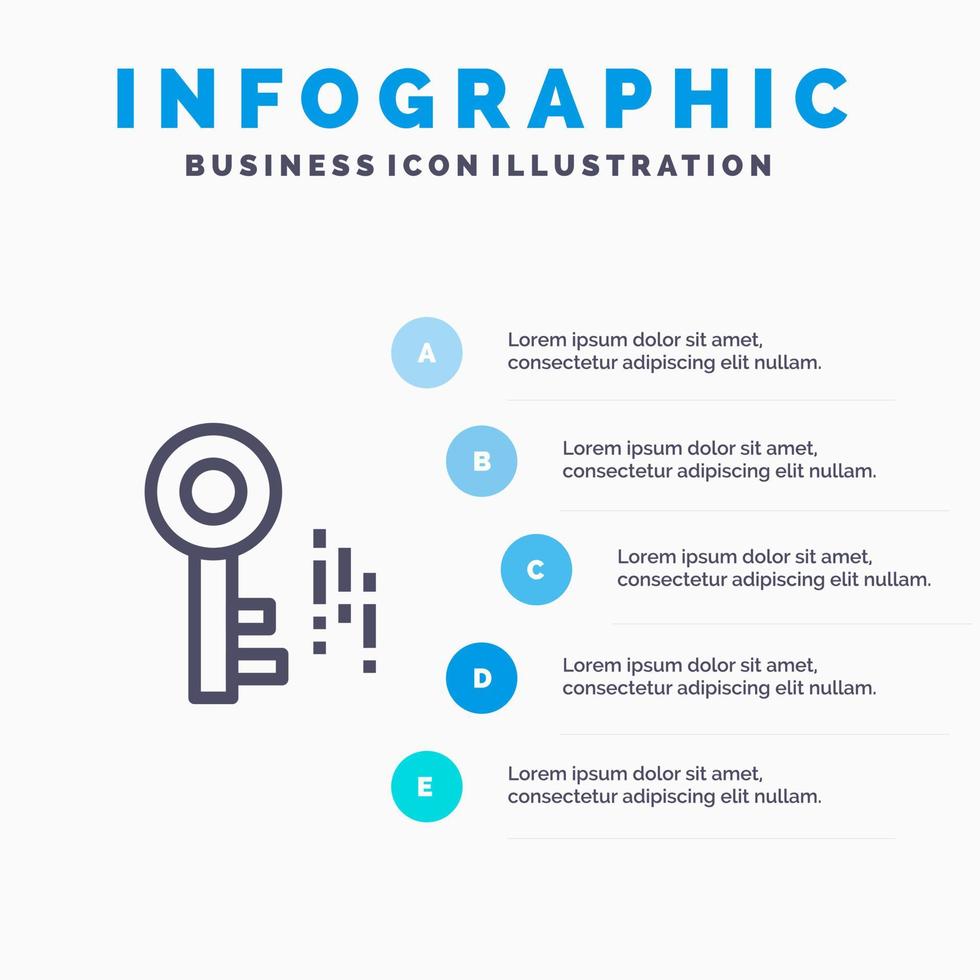 INFOGRAPHIC
BUSINESS ICON ILLUSTRATION

A
Lorem ipsum dolor sit amet, consectetur adipiscing elit nullam.

B
Lorem ipsum dolor sit amet, consectetur adipiscing elit nullam.

C
Lorem ipsum dolor sit amet, consectetur adipiscing elit nullam.

D
Lorem ipsum dolor sit amet, consectetur adipiscing elit nullam.

E
Lorem ipsum dolor sit amet, consectetur adipiscing elit nullam.