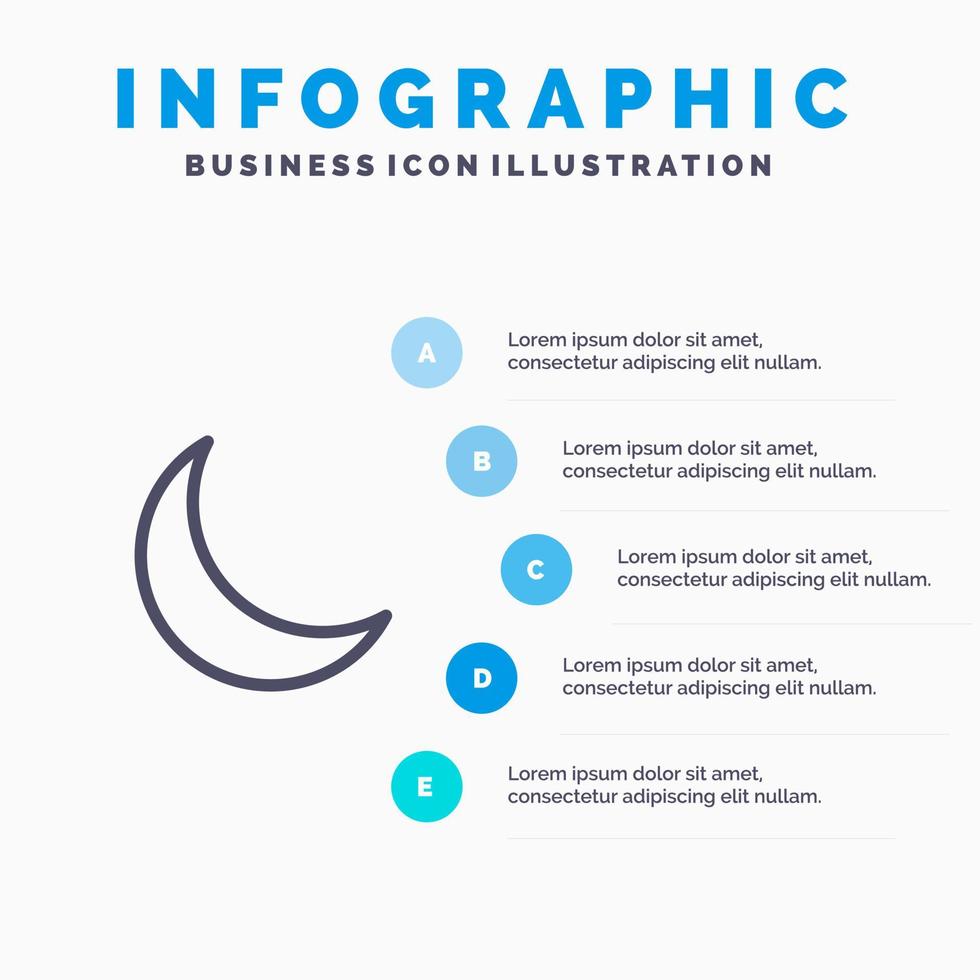 INFOGRAPHIC
BUSINESS ICON ILLUSTRATION

A
Lorem ipsum dolor sit amet, consectetur adipiscing elit nullam.

B
Lorem ipsum dolor sit amet, consectetur adipiscing elit nullam.

C
Lorem ipsum dolor sit amet, consectetur adipiscing elit nullam.

D
Lorem ipsum dolor sit amet, consectetur adipiscing elit nullam.

E
Lorem ipsum dolor sit amet, consectetur adipiscing elit nullam.