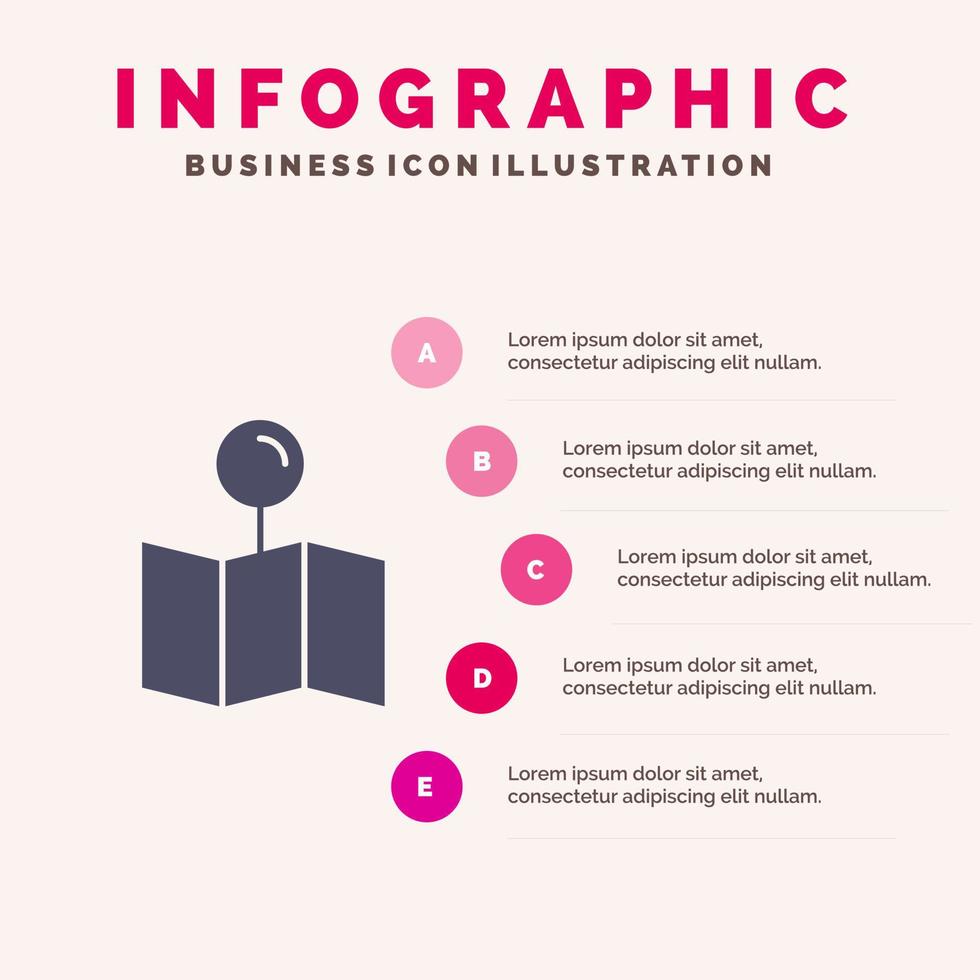 INFOGRAPHIC
BUSINESS ICON ILLUSTRATION

A
Lorem ipsum dolor sit amet, consectetur adipiscing elit nullam.

B
Lorem ipsum dolor sit amet, consectetur adipiscing elit nullam.

C
Lorem ipsum dolor sit amet, consectetur adipiscing elit nullam.

D
Lorem ipsum dolor sit amet, consectetur adipiscing elit nullam.

E
Lorem ipsum dolor sit amet, consectetur adipiscing elit nullam.