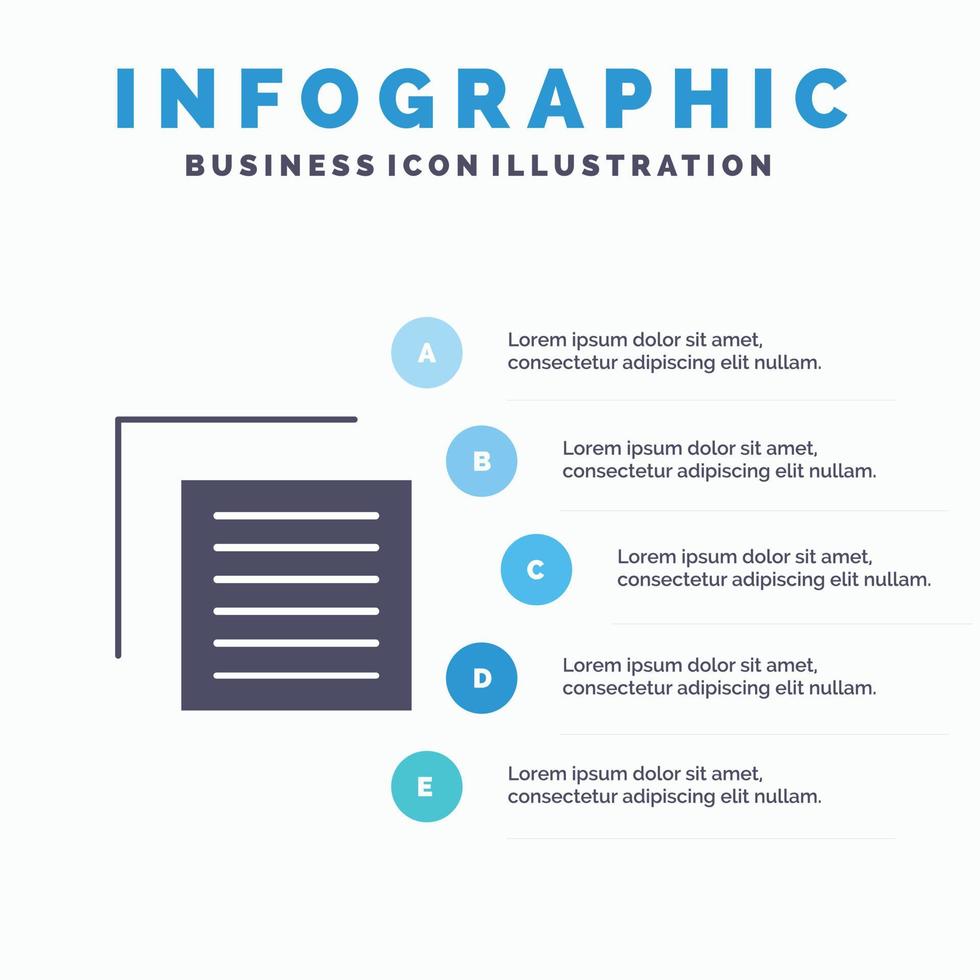 INFOGRAPHIC
BUSINESS ICON ILLUSTRATION

A
Lorem ipsum dolor sit amet, consectetur adipiscing elit nullam.

B
Lorem ipsum dolor sit amet, consectetur adipiscing elit nullam.

C
Lorem ipsum dolor sit amet, consectetur adipiscing elit nullam.

D
Lorem ipsum dolor sit amet, consectetur adipiscing elit nullam.

E
Lorem ipsum dolor sit amet, consectetur adipiscing elit nullam.