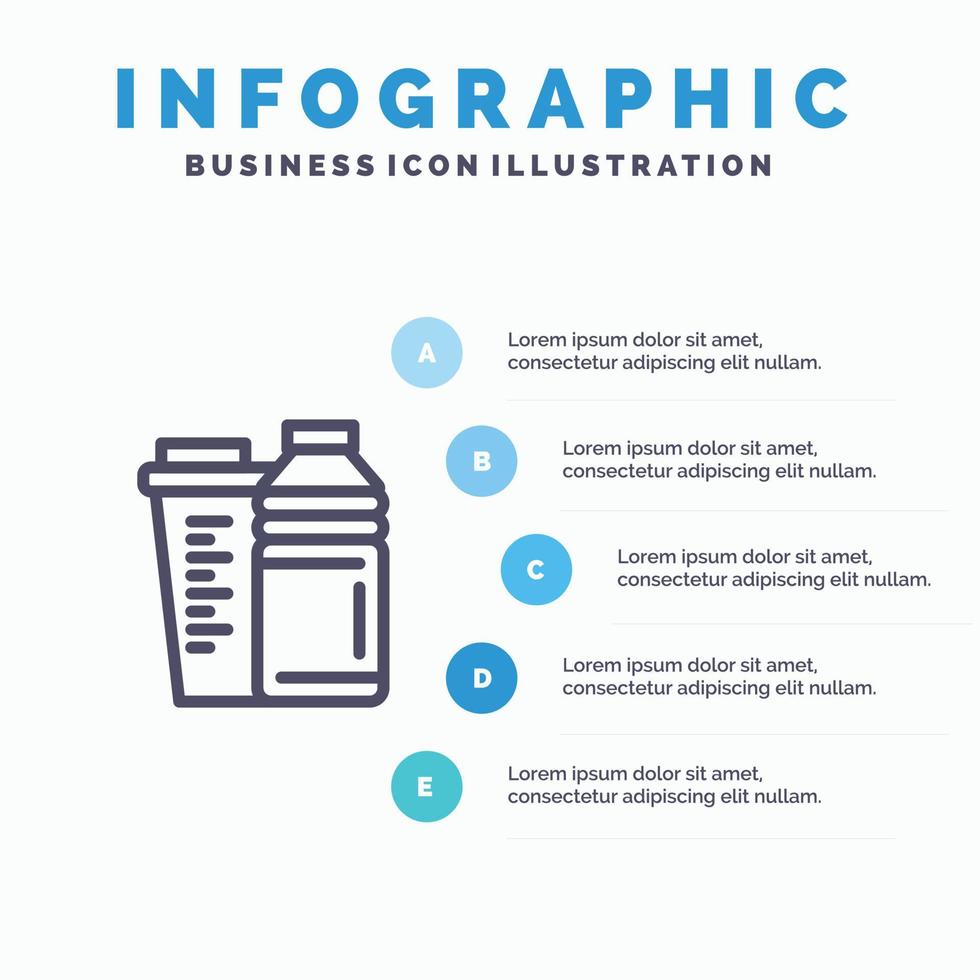 INFOGRAPHIC
BUSINESS ICON ILLUSTRATION

A
Lorem ipsum dolor sit amet, consectetur adipiscing elit nullam.

B
Lorem ipsum dolor sit amet, consectetur adipiscing elit nullam.

C
Lorem ipsum dolor sit amet, consectetur adipiscing elit nullam.

D
Lorem ipsum dolor sit amet, consectetur adipiscing elit nullam.

E
Lorem ipsum dolor sit amet, consectetur adipiscing elit nullam.