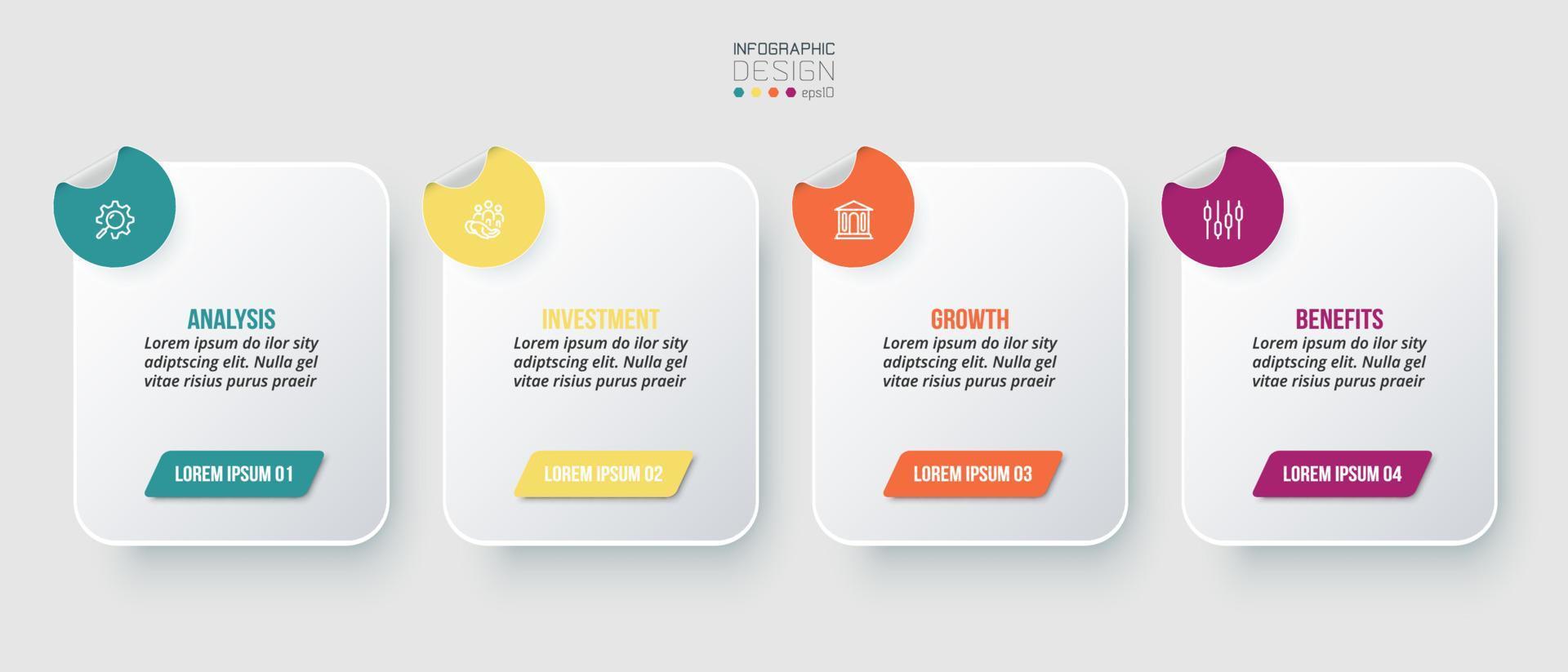 INFOGRAPHIC
DESIGN
eps10

ANALYSIS
Lorem ipsum do ilor sity adiptscing elit. Nulla gel vitae risius purus praeir

LOREM IPSUM 01

INVESTMENT
Lorem ipsum do ilor sity adiptscing elit. Nulla gel vitae risius purus praeir

LOREM IPSUM 02

GROWTH
Lorem ipsum do ilor sity adiptscing elit. Nulla gel vitae risius purus praeir

LOREM IPSUM 03

BENEFITS
Lorem ipsum do ilor sity adiptscing elit. Nulla gel vitae risius purus praeir

LOREM IPSUM 04