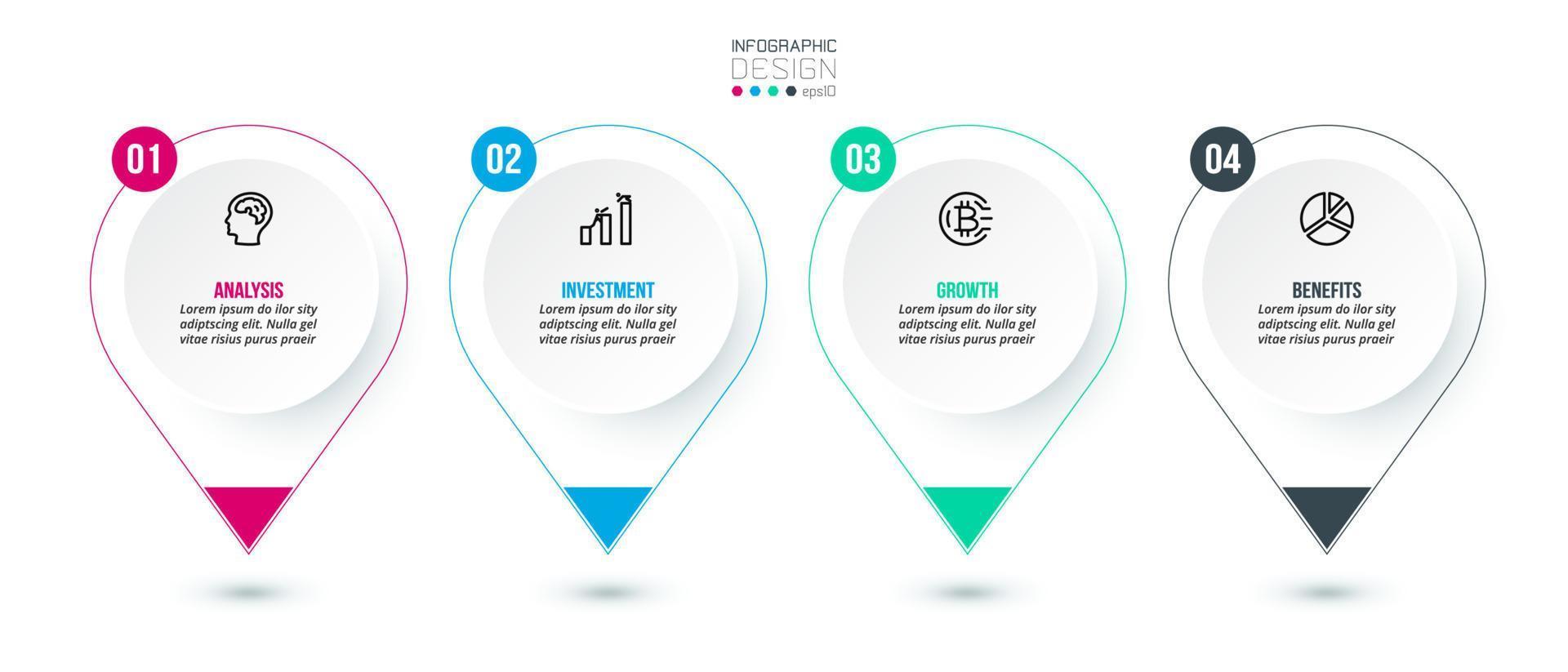 INFOGRAPHIC
DESIGN
eps10

01

ANALYSIS
Lorem ipsum do ilor sity adiptscing elit. Nulla gel vitae risius purus praeir

02

INVESTMENT
Lorem ipsum do ilor sity adiptscing elit. Nulla gel vitae risius purus praeir

03

GROWTH
Lorem ipsum do ilor sity adiptscing elit. Nulla gel vitae risius purus praeir

04

BENEFITS
Lorem ipsum do ilor sity adiptscing elit. Nulla gel vitae risius purus praeir