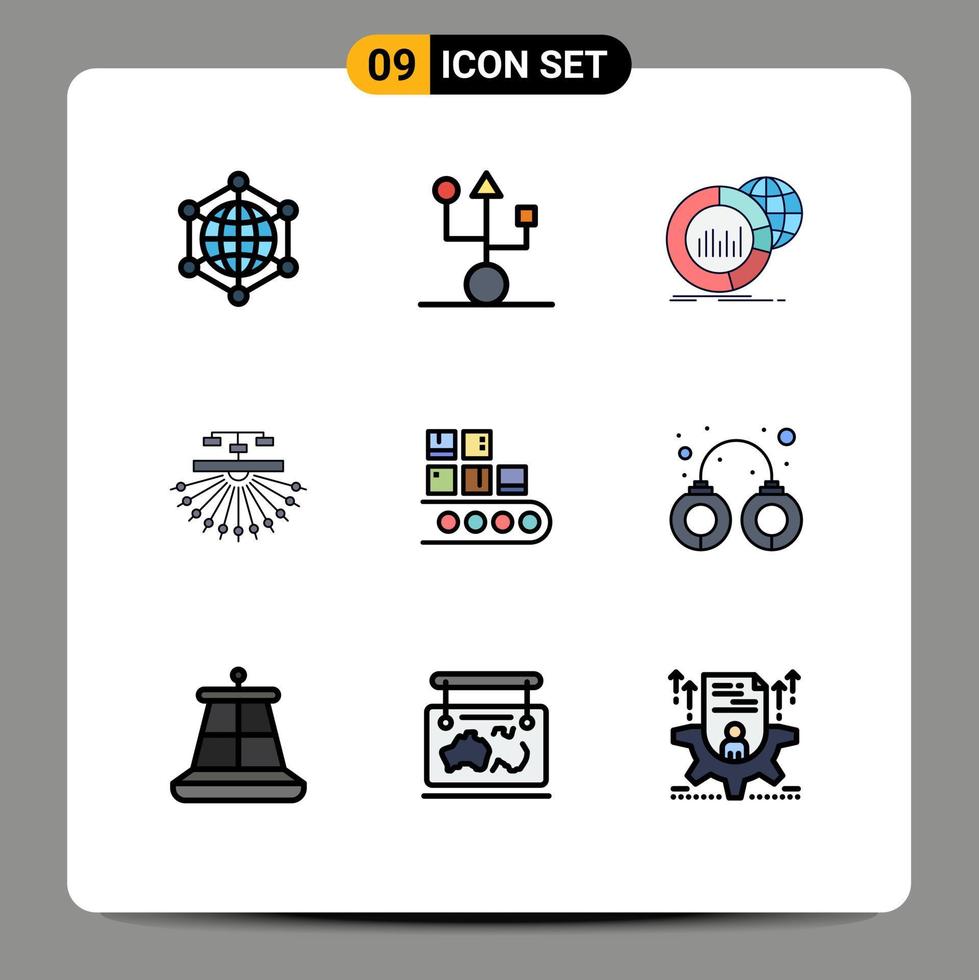 09 ICON SET