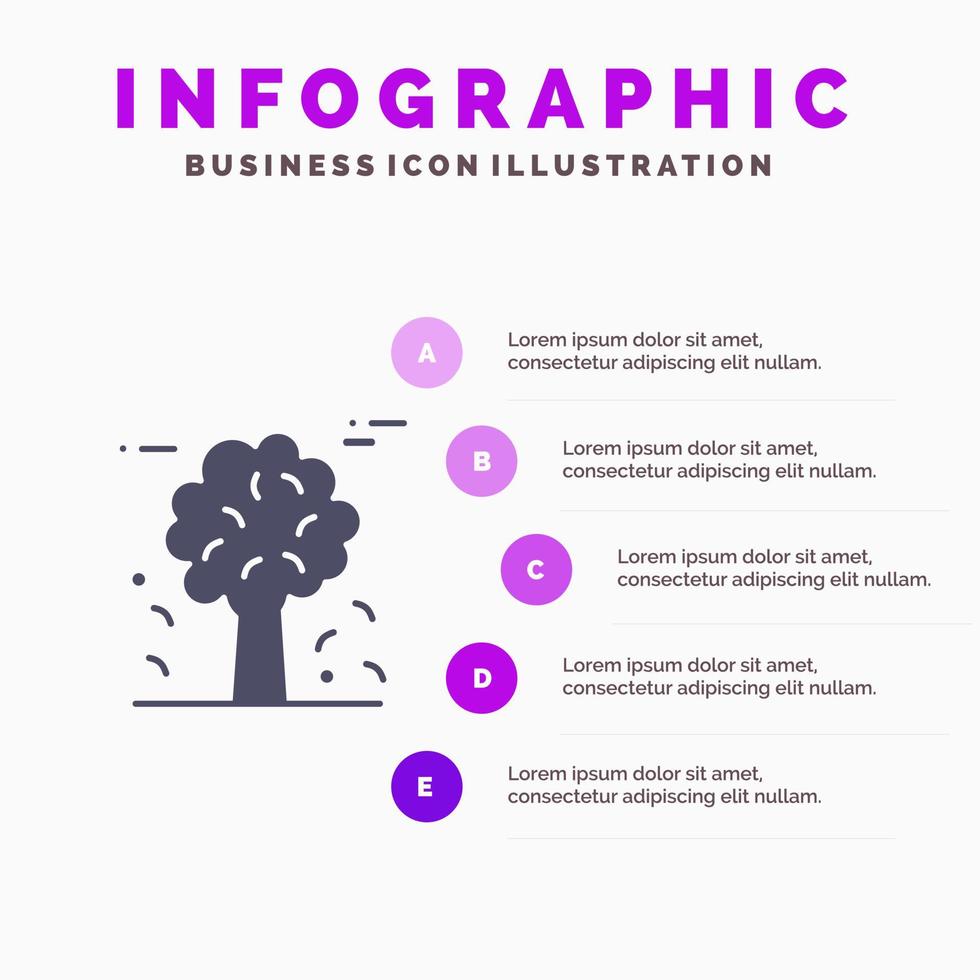 INFOGRAPHIC
BUSINESS ICON ILLUSTRATION

A
Lorem ipsum dolor sit amet, consectetur adipiscing elit nullam.

B
Lorem ipsum dolor sit amet, consectetur adipiscing elit nullam.

C
Lorem ipsum dolor sit amet, consectetur adipiscing elit nullam.

D
Lorem ipsum dolor sit amet, consectetur adipiscing elit nullam.

E
Lorem ipsum dolor sit amet, consectetur adipiscing elit nullam.