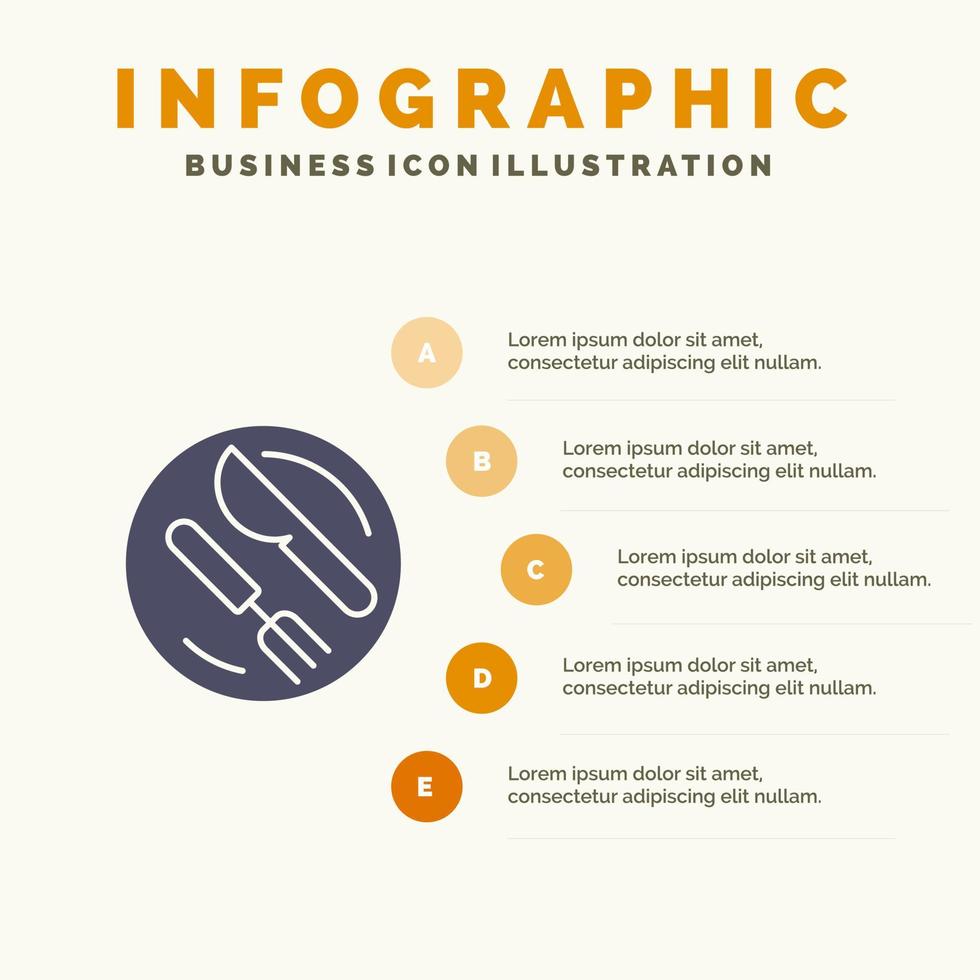 INFOGRAPHIC
BUSINESS ICON ILLUSTRATION

A
Lorem ipsum dolor sit amet, consectetur adipiscing elit nullam.

B
Lorem ipsum dolor sit amet, consectetur adipiscing elit nullam.

C
Lorem ipsum dolor sit amet, consectetur adipiscing elit nullam.

D
Lorem ipsum dolor sit amet, consectetur adipiscing elit nullam.

E
Lorem ipsum dolor sit amet, consectetur adipiscing elit nullam.