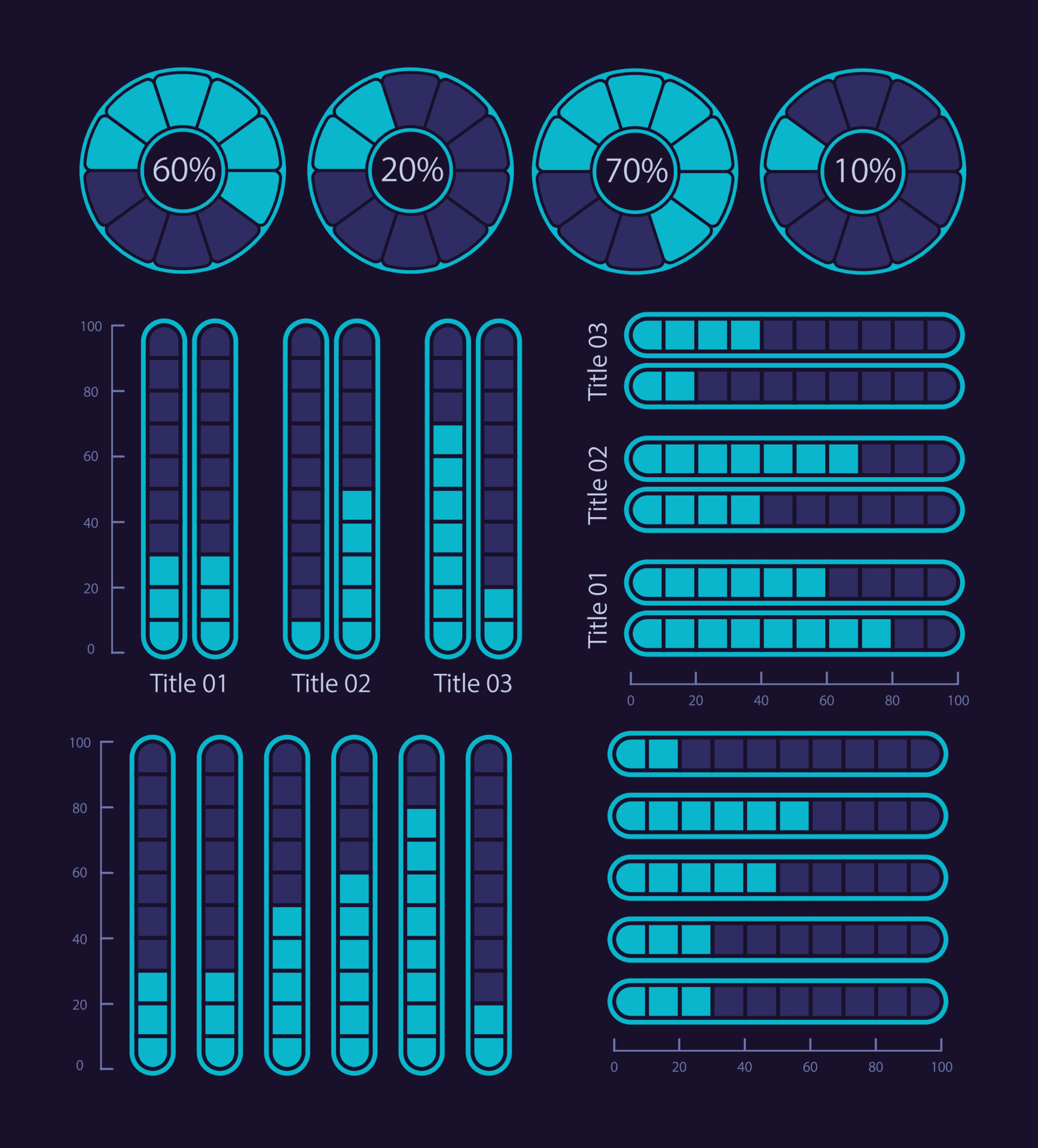 60%
20%
70%
10%

100
80
60
40
20
0

Title 01
Title 02
Title 03

Title 03
Title 02
Title 01

0
20
40
60
80
100

100
80
60
40
20
0

0
20
40
60
80
100