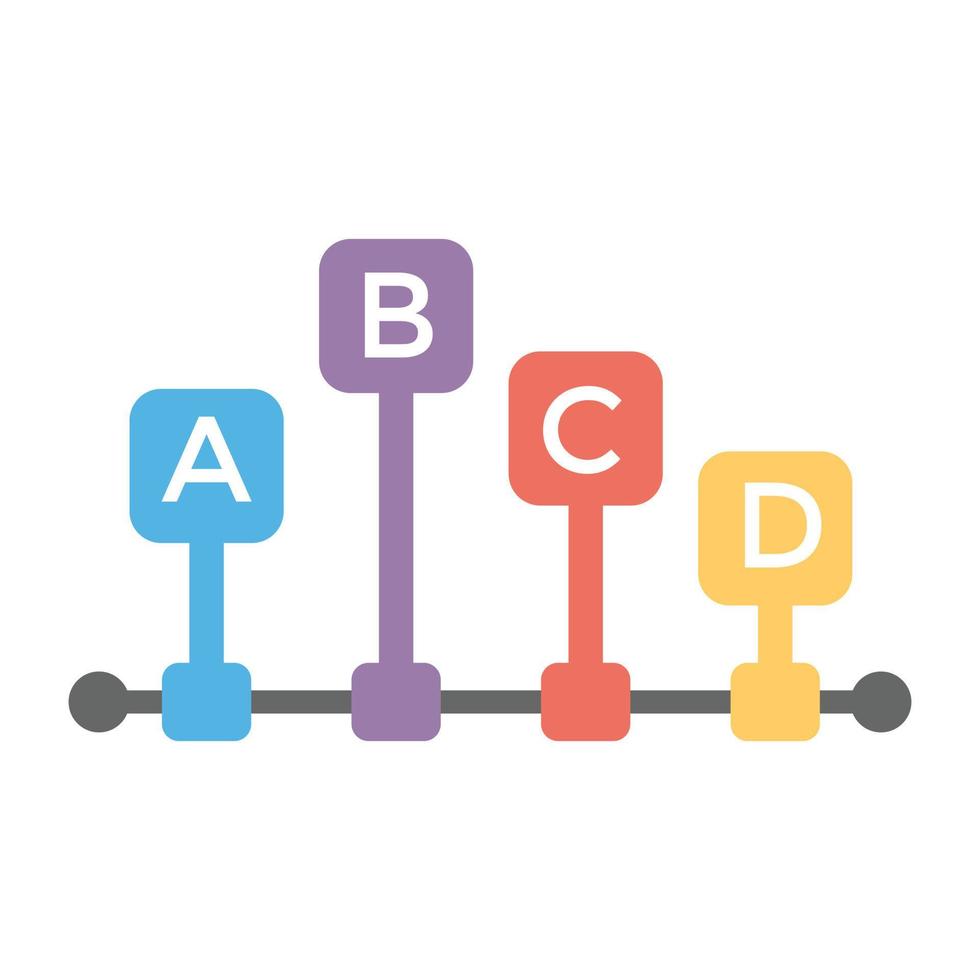 A
B
C
D