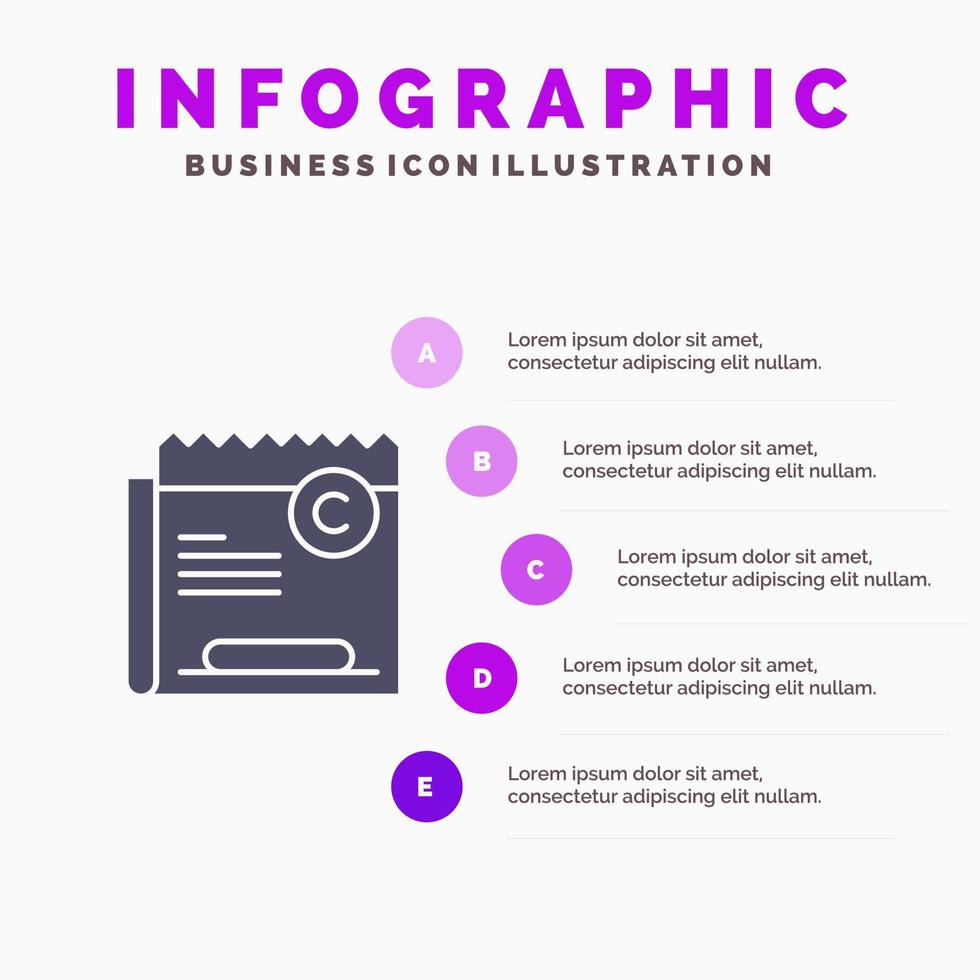 INFOGRAPHIC
BUSINESS ICON ILLUSTRATION

C

A
Lorem ipsum dolor sit amet, consectetur adipiscing elit nullam.

B
Lorem ipsum dolor sit amet, consectetur adipiscing elit nullam.

C
Lorem ipsum dolor sit amet, consectetur adipiscing elit nullam.

D
Lorem ipsum dolor sit amet, consectetur adipiscing elit nullam.

E
Lorem ipsum dolor sit amet, consectetur adipiscing elit nullam.